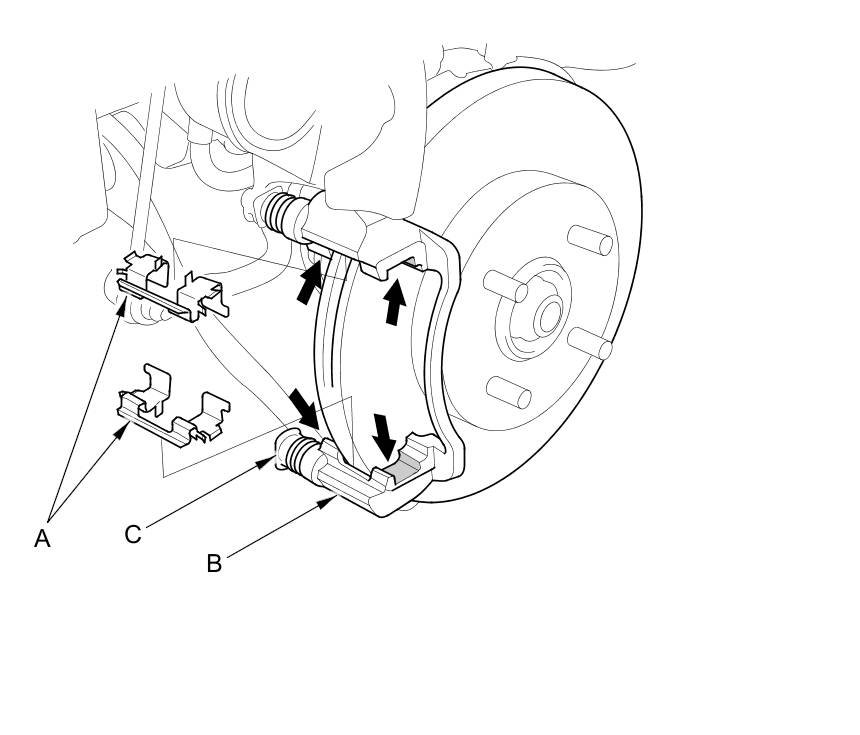 A
C
B