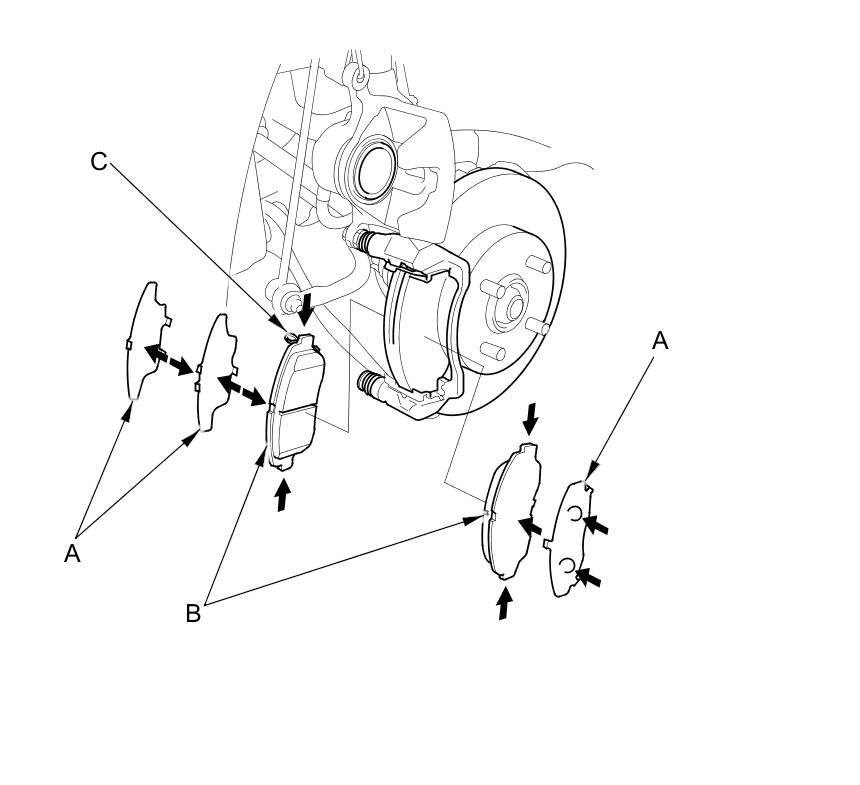 C

A

A

B