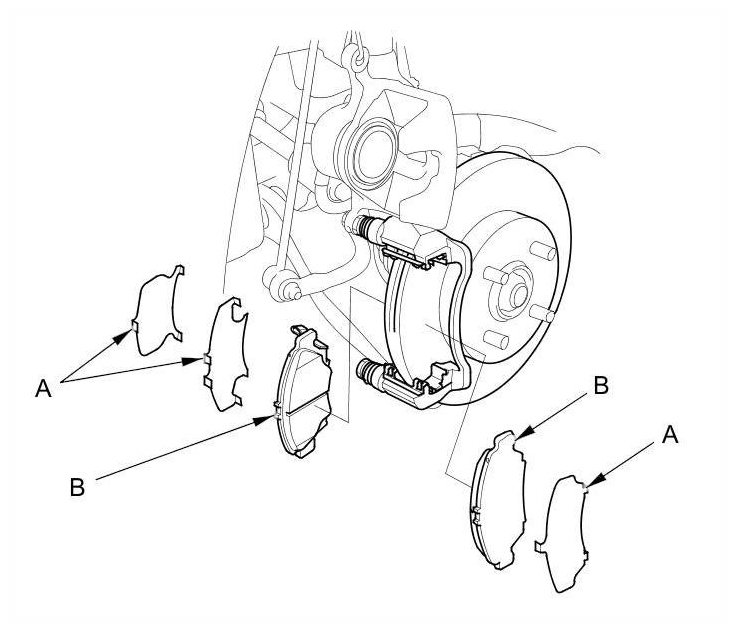 A
B
B
A