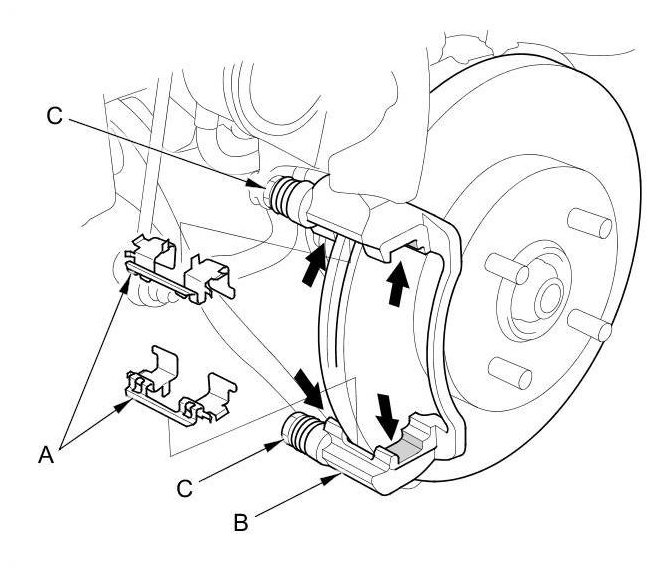 C

A

C

B