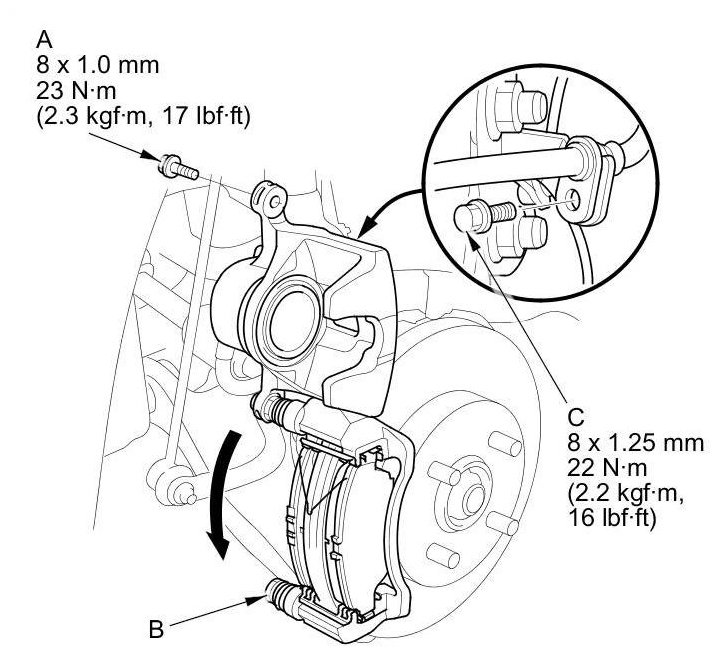 A
8 x 1.0 mm
23 N·m
(2.3 kgf·m, 17 lbf·ft)

C
8 x 1.25 mm
22 N·m
(2.2 kgf·m,
16 lbf·ft)

B