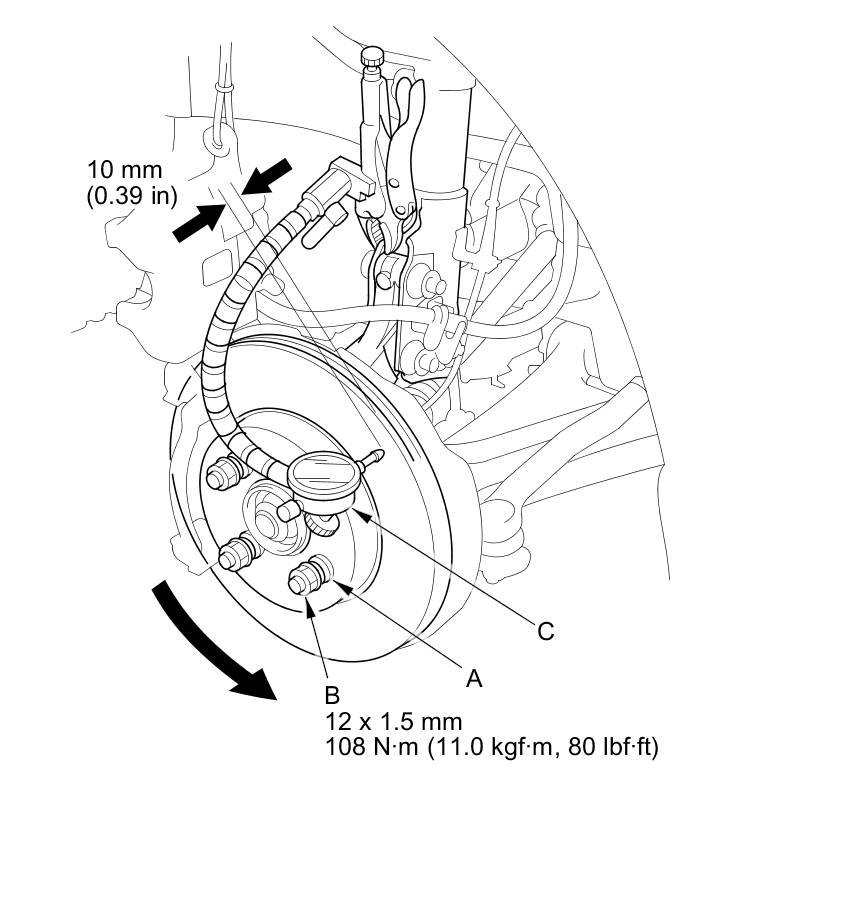 10 mm
(0.39 in)

C

A

B
12 x 1.5 mm
108 N·m (11.0 kgf·m, 80 lbf·ft)