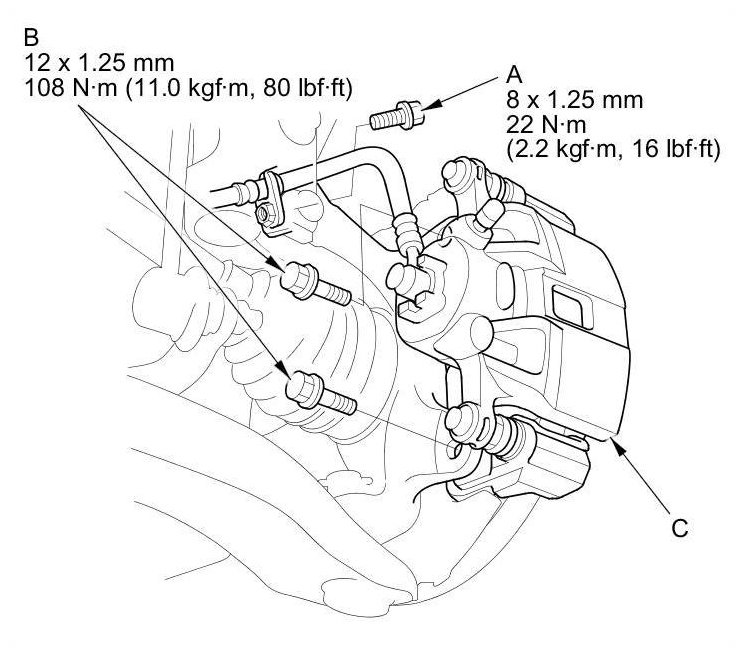 B
12 x 1.25 mm
108 N·m (11.0 kgf·m, 80 lbf·ft)

A
8 x 1.25 mm
22 N·m
(2.2 kgf·m, 16 lbf·ft)

C