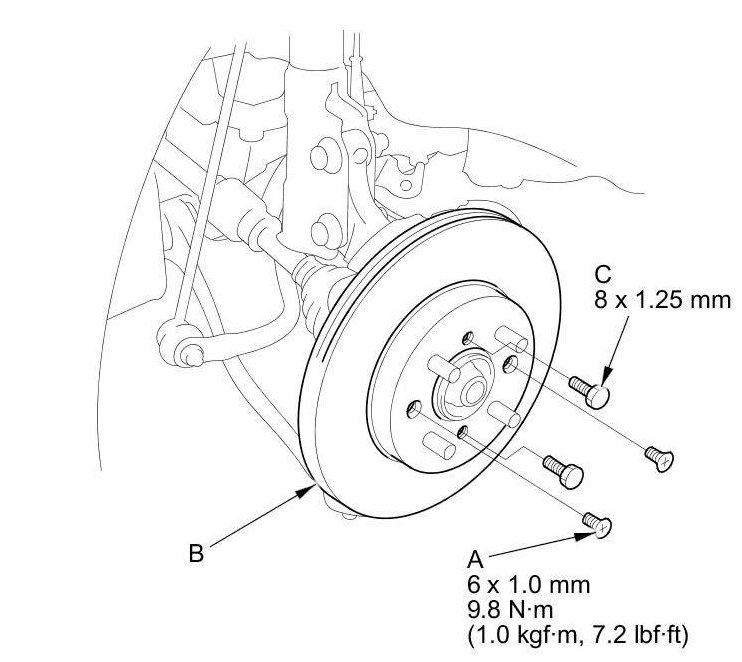 C
8 x 1.25 mm

B

A
6 x 1.0 mm
9.8 N·m
(1.0 kgf·m, 7.2 lbf·ft)