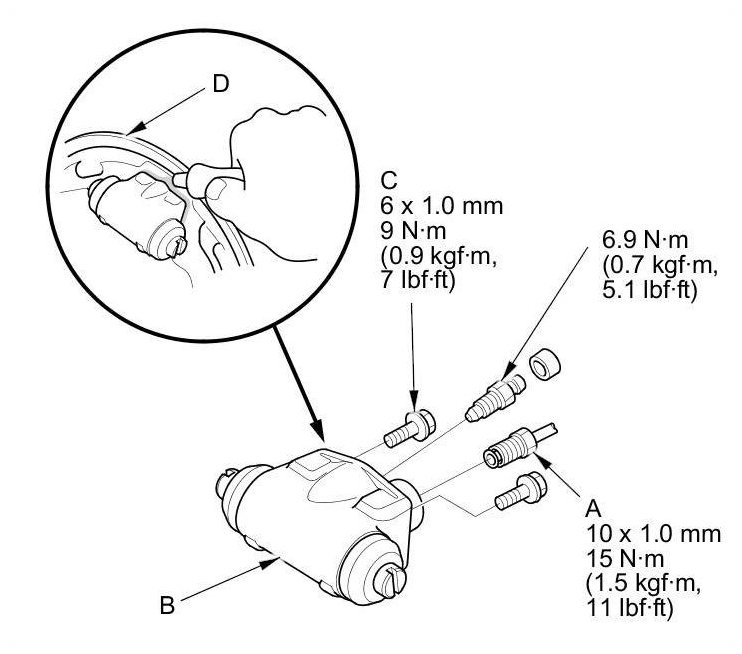 D

C
6 x 1.0 mm
9 N·m
(0.9 kgf·m,
7 lbf·ft)

6.9 N·m
(0.7 kgf·m,
5.1 lbf·ft)

A
10 x 1.0 mm
15 N·m
(1.5 kgf·m,
11 lbf·ft)

B