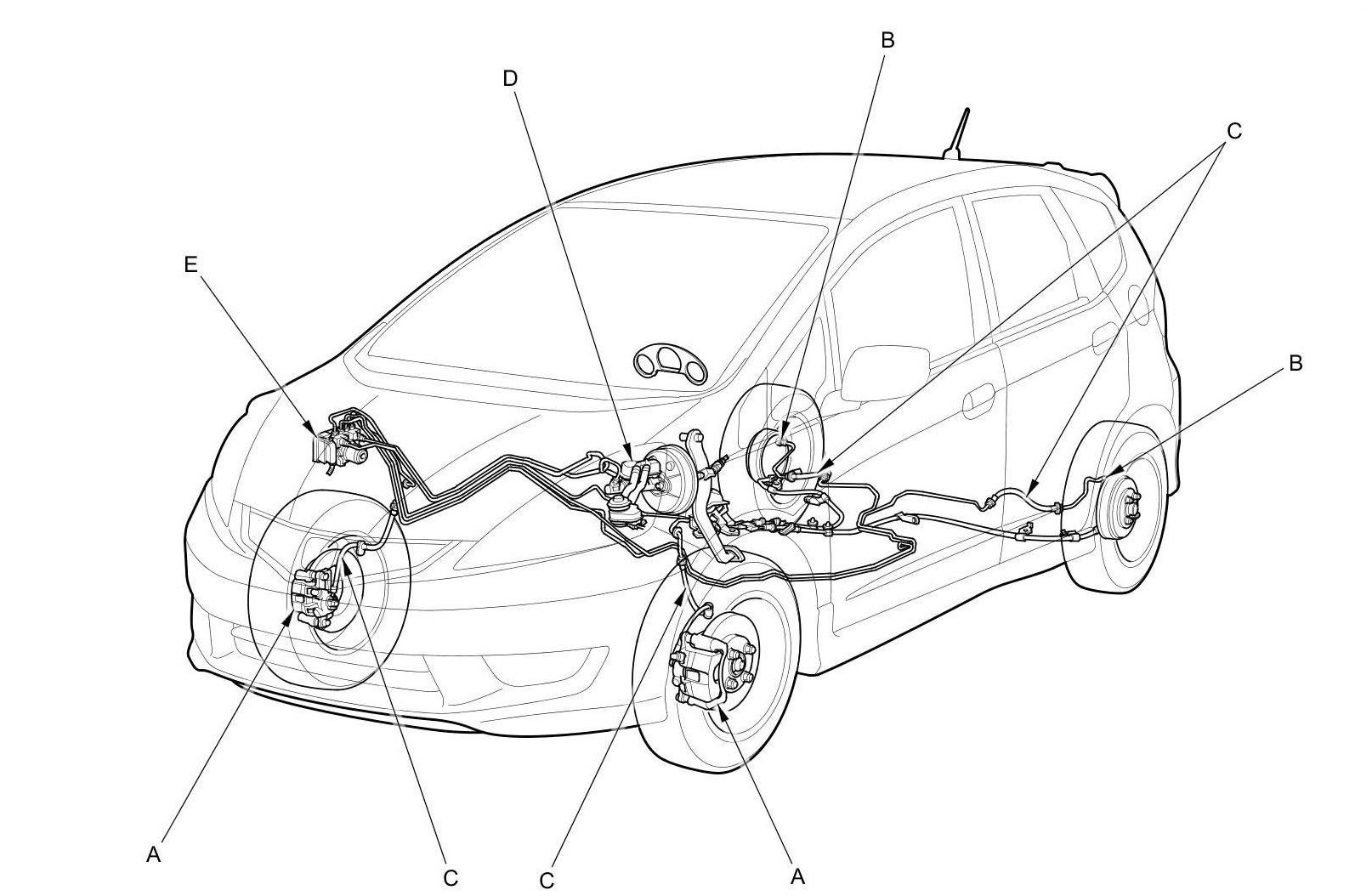 B
D
C
E
B
A
C
C
A