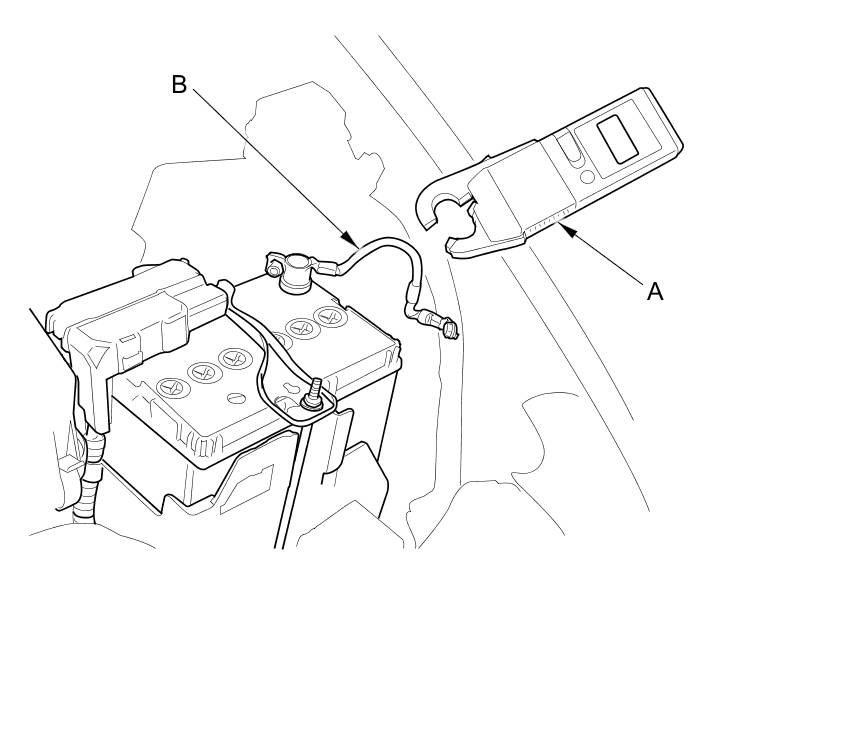 B

A