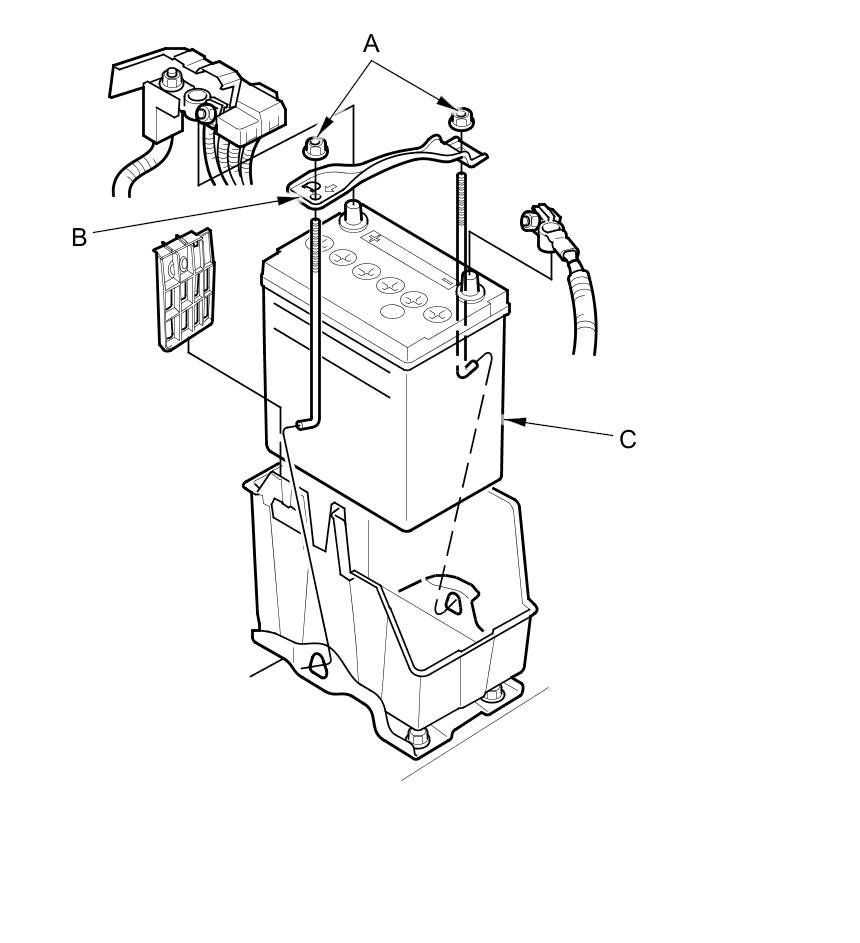 A
B
C