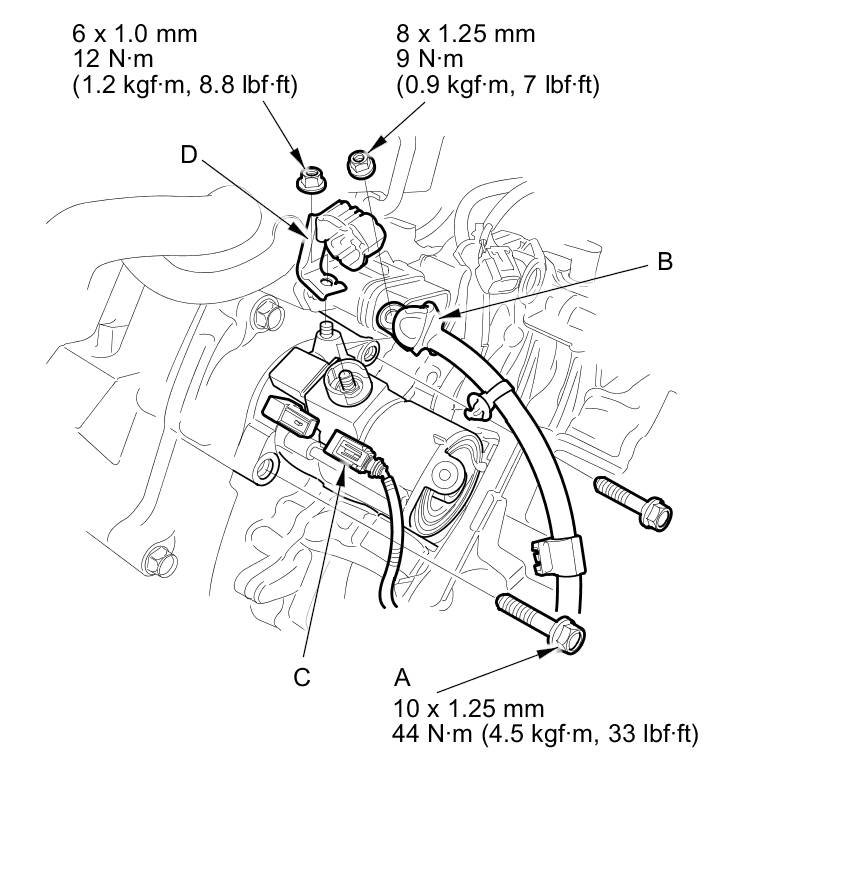 6 x 1.0 mm
12 N·m
(1.2 kgf·m, 8.8 lbf·ft)

8 x 1.25 mm
9 N·m
(0.9 kgf·m, 7 lbf·ft)

D

B

C

A
10 x 1.25 mm
44 N·m (4.5 kgf·m, 33 lbf·ft)