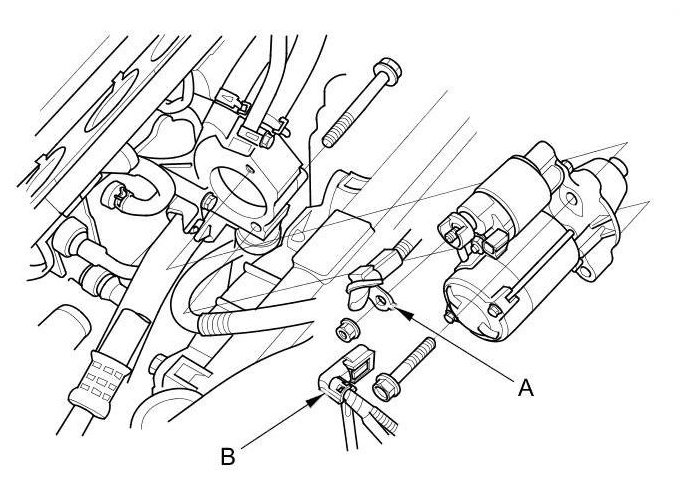 A
B