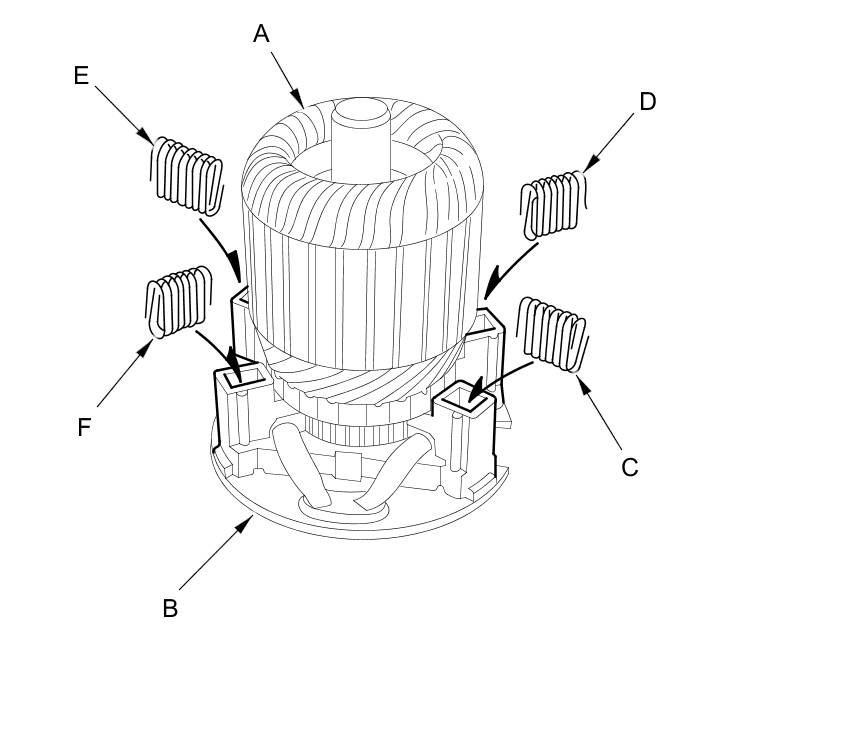 A
E
D
F
C
B