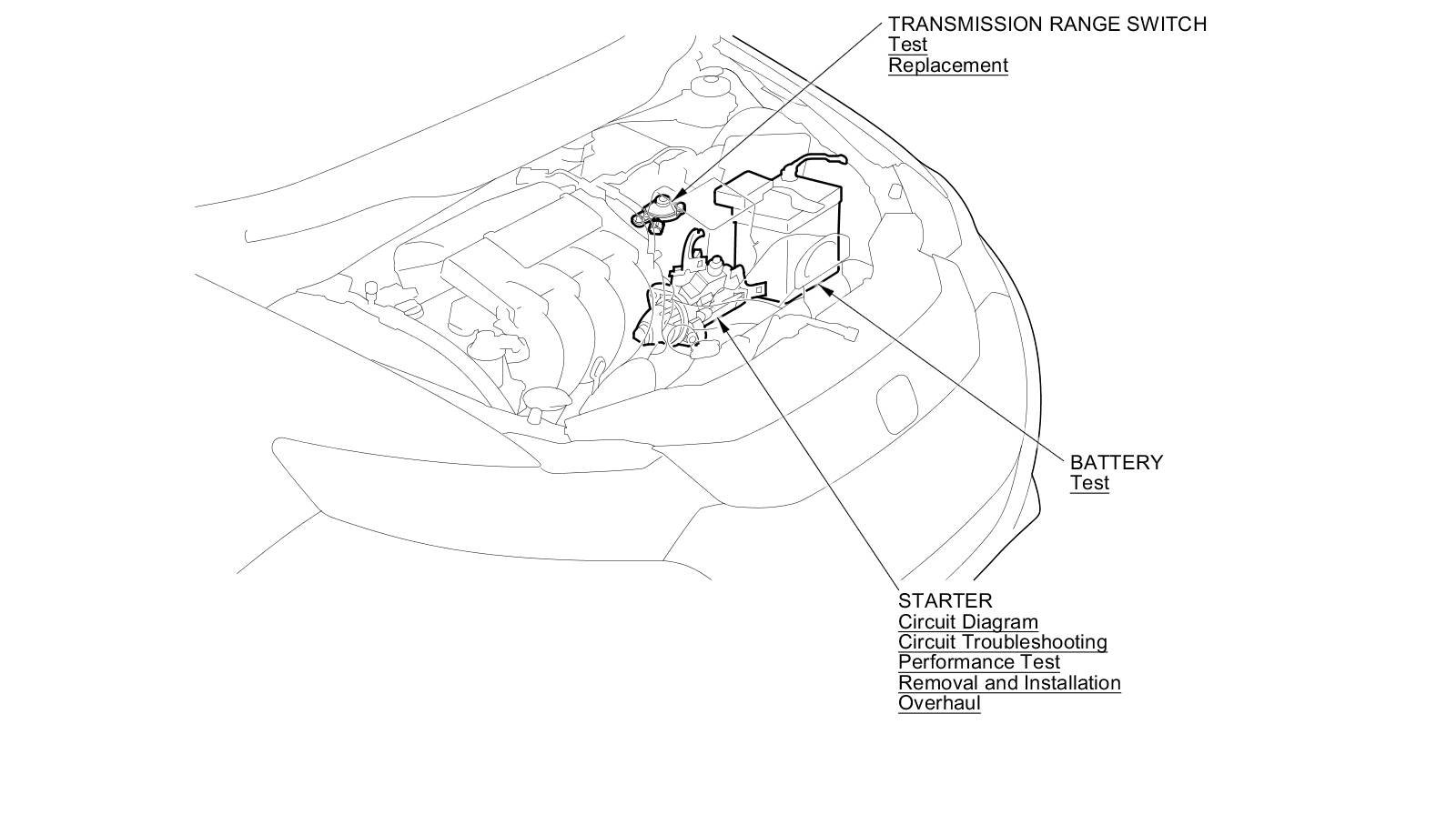 TRANSMISSION RANGE SWITCH
Test
Replacement

BATTERY
Test

STARTER
Circuit Diagram
Circuit Troubleshooting
Performance Test
Removal and Installation
Overhaul