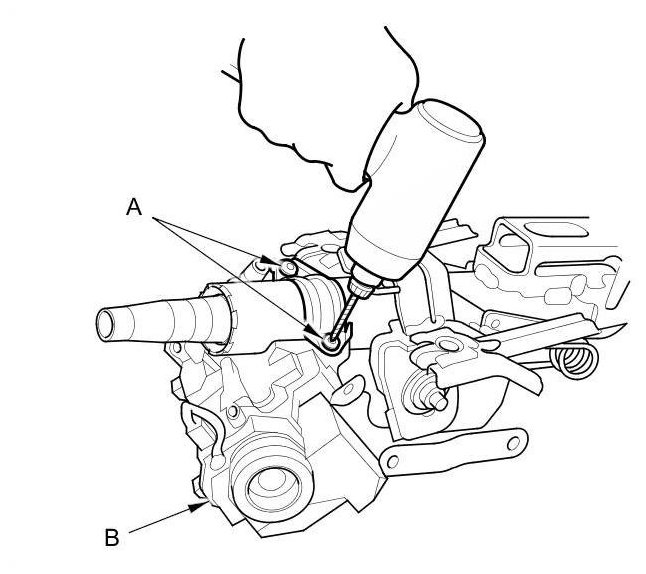 A

B