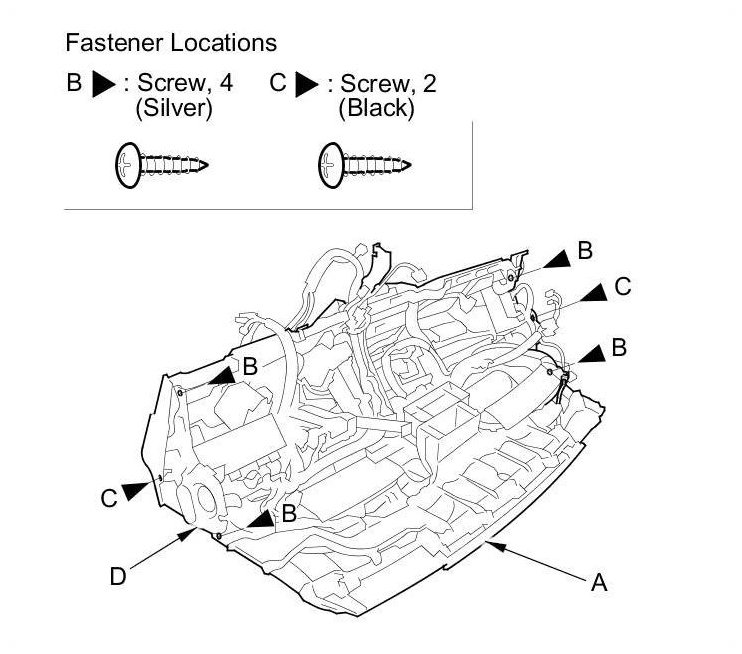 Fastener Locations

B ▶ : Screw, 4 (Silver)

C ▶ : Screw, 2 (Black)

B
C
B
B
C
B
D
A