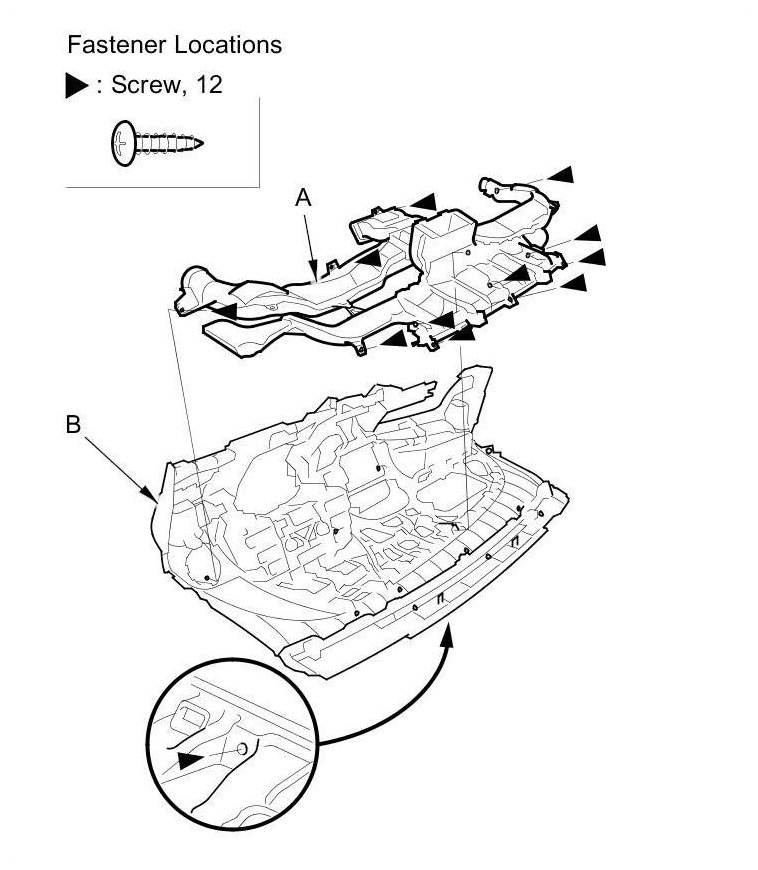 Fastener Locations
▶ : Screw, 12

A

B