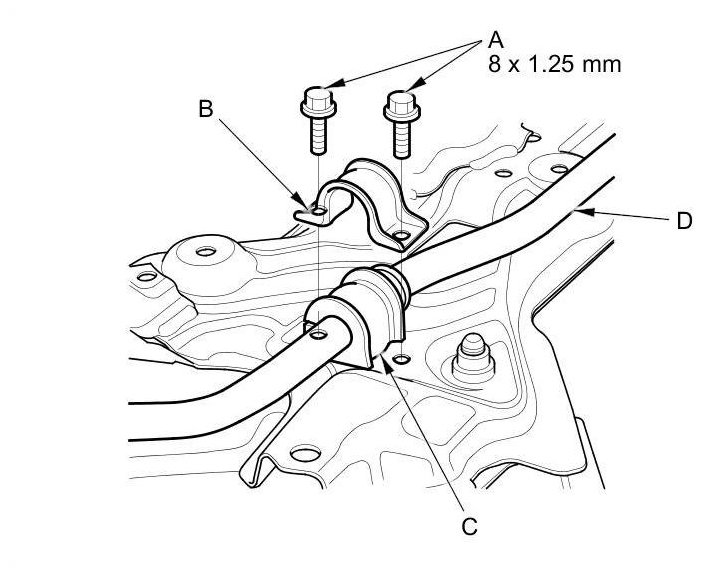 A
8 x 1.25 mm

B

D

C