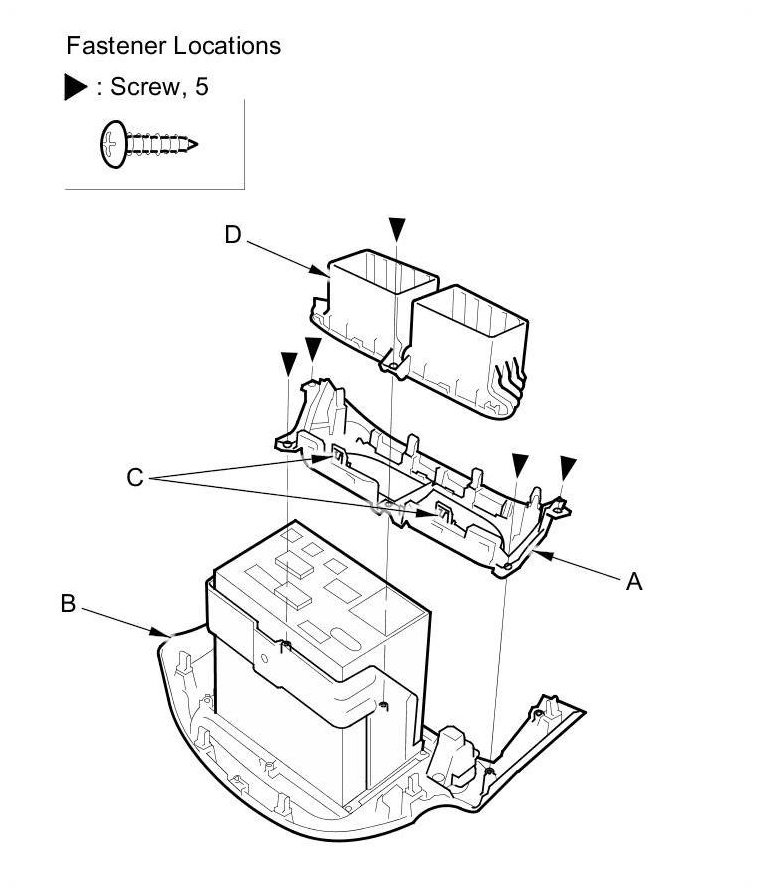 Fastener Locations

▶ : Screw, 5

D

C

A

B