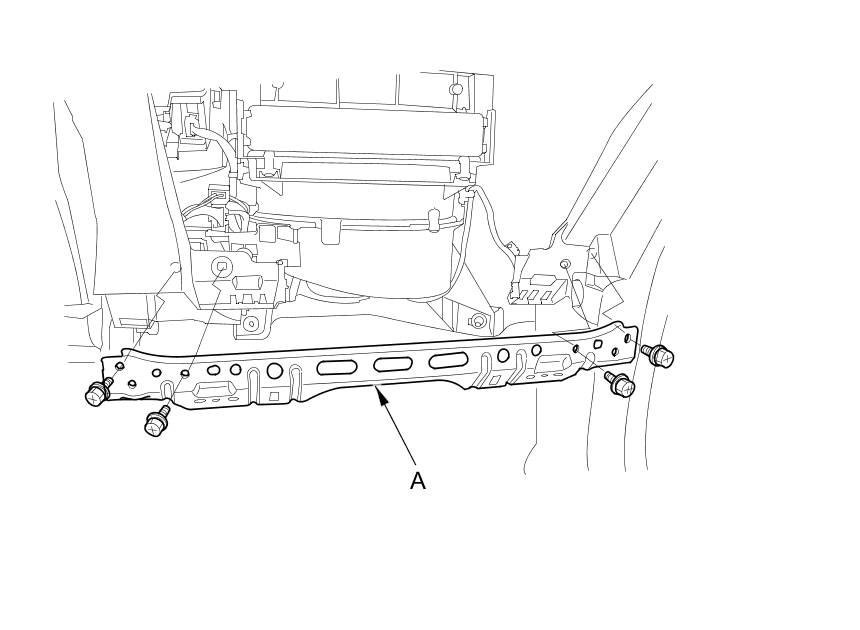 A