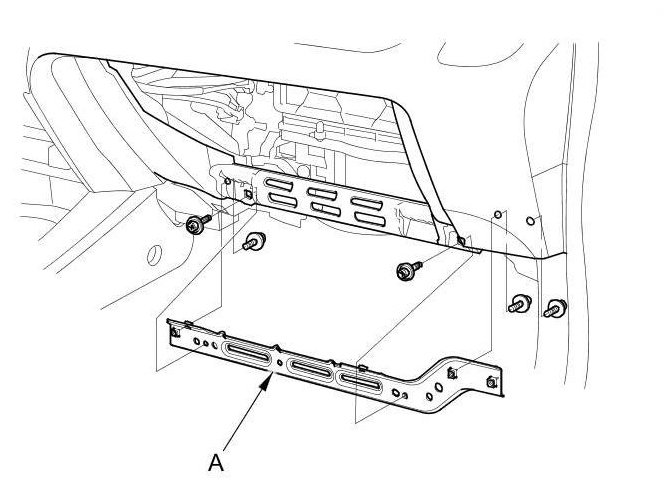 A