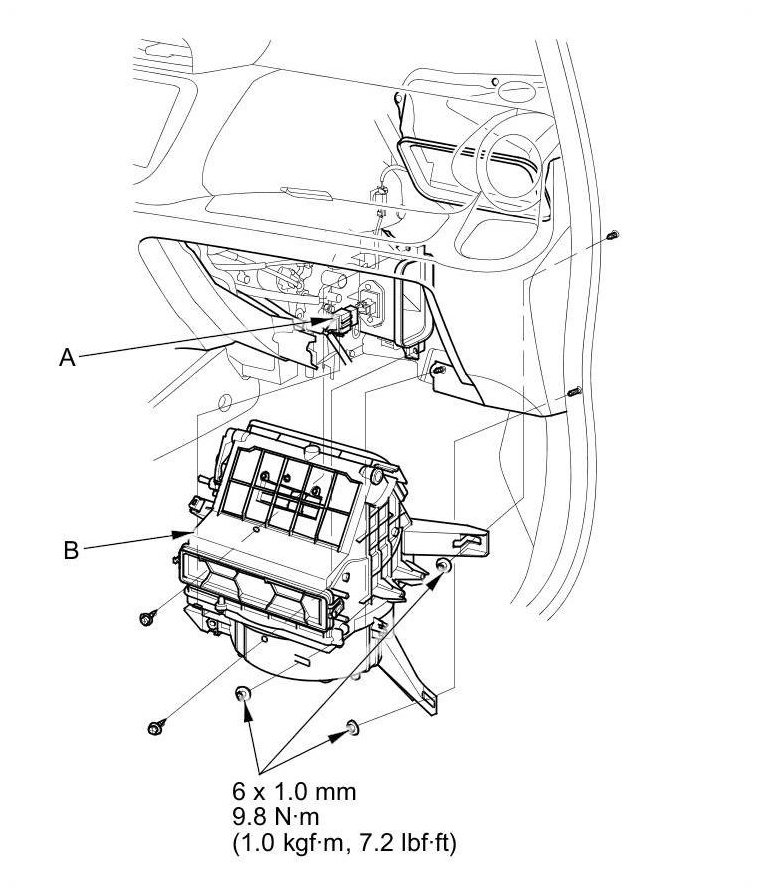 A

B

6 x 1.0 mm
9.8 N·m
(1.0 kgf·m, 7.2 lbf·ft)