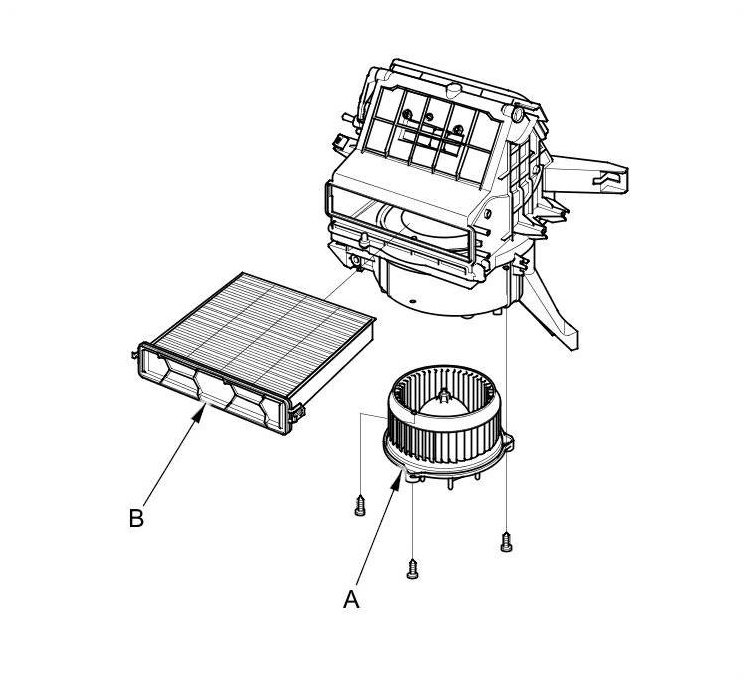 B

A