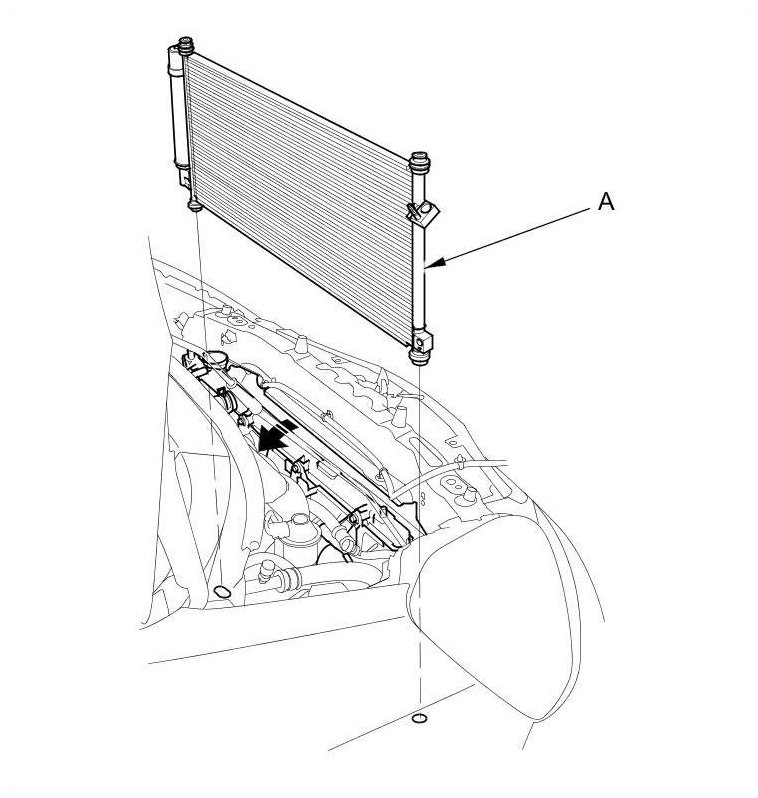 A