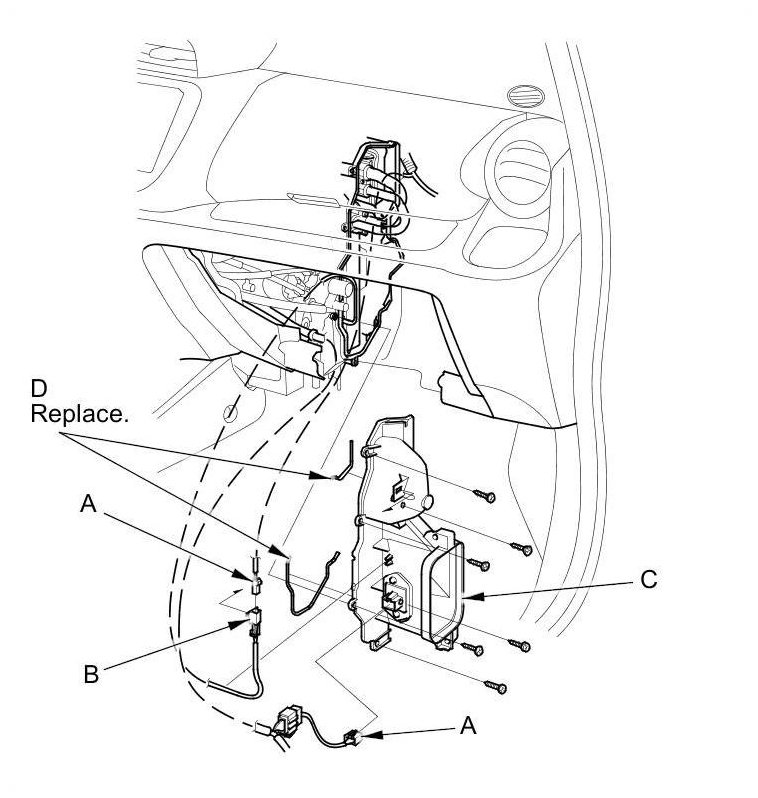 D
Replace.

A

C

B

A