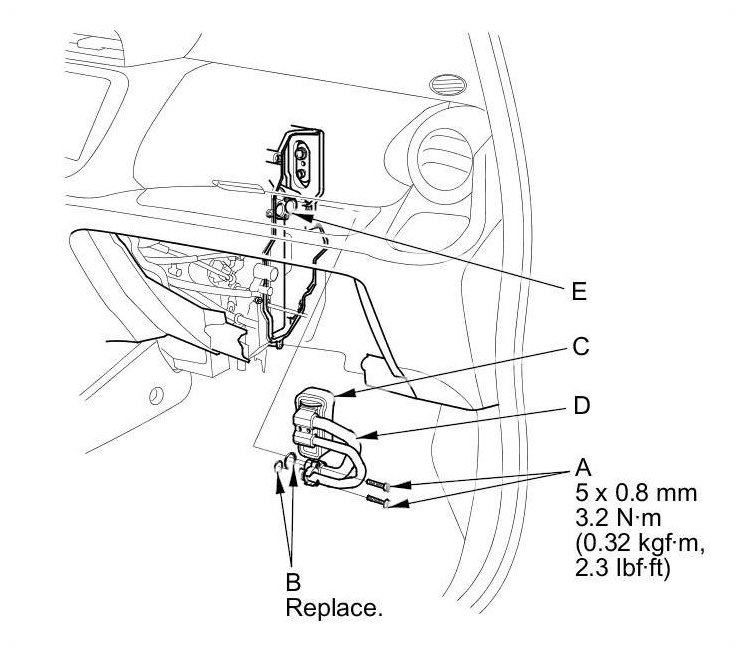 E

C

D

A
5 x 0.8 mm
3.2 N·m
(0.32 kgf·m,
2.3 lbf·ft)

B
Replace.