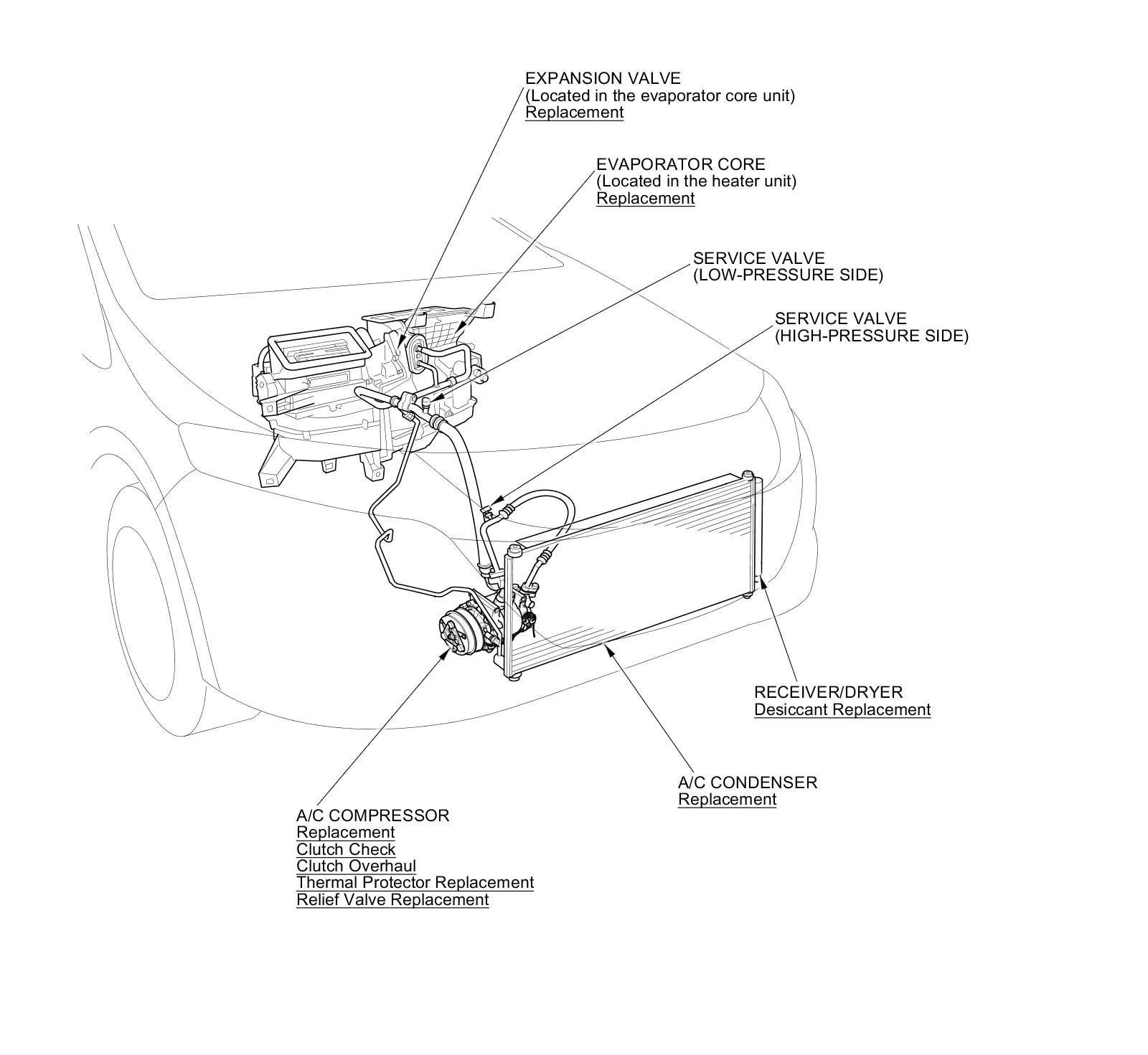 EXPANSION VALVE
(Located in the evaporator core unit)
Replacement

EVAPORATOR CORE
(Located in the heater unit)
Replacement

SERVICE VALVE
(LOW-PRESSURE SIDE)

SERVICE VALVE
(HIGH-PRESSURE SIDE)

RECEIVER/DRYER
Desiccant Replacement

A/C CONDENSER
Replacement

A/C COMPRESSOR
Replacement
Clutch Check
Clutch Overhaul
Thermal Protector Replacement
Relief Valve Replacement