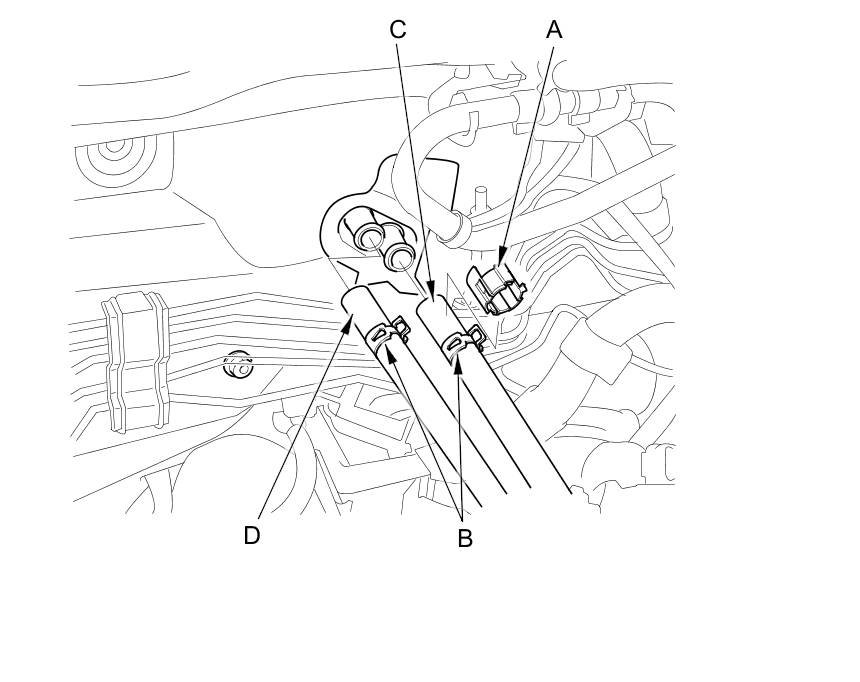 C
A
D
B