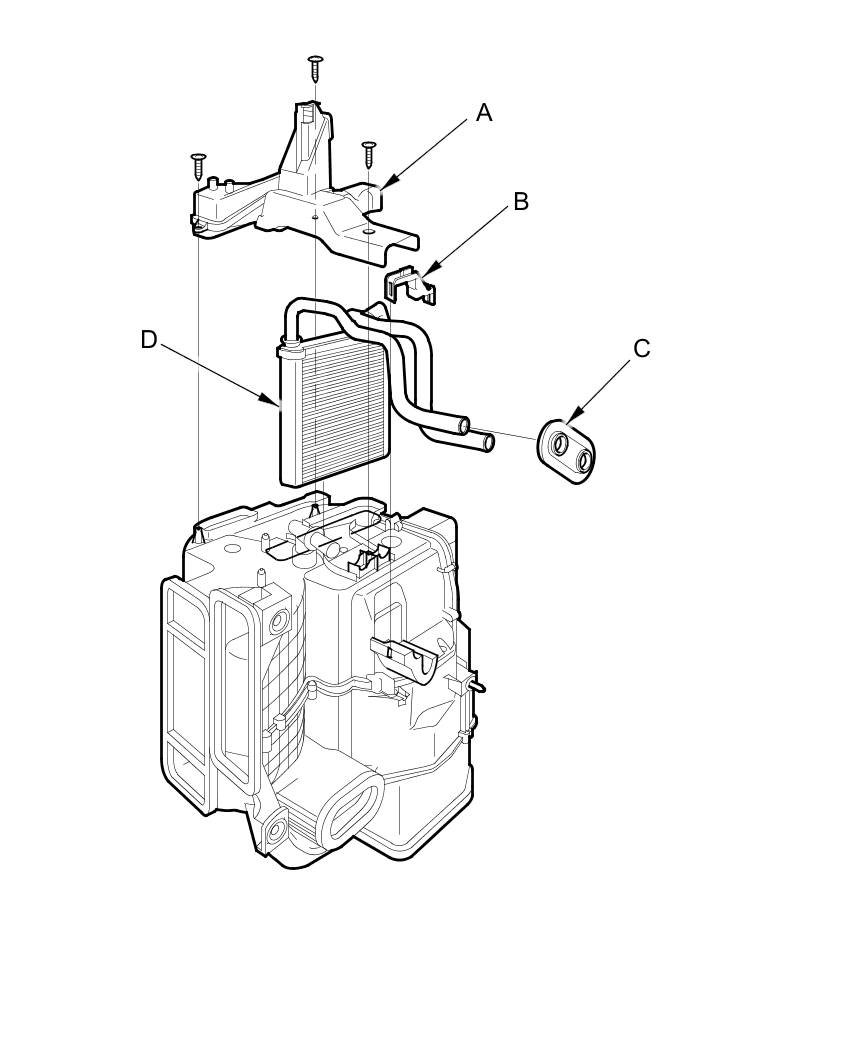 A
B
D
C