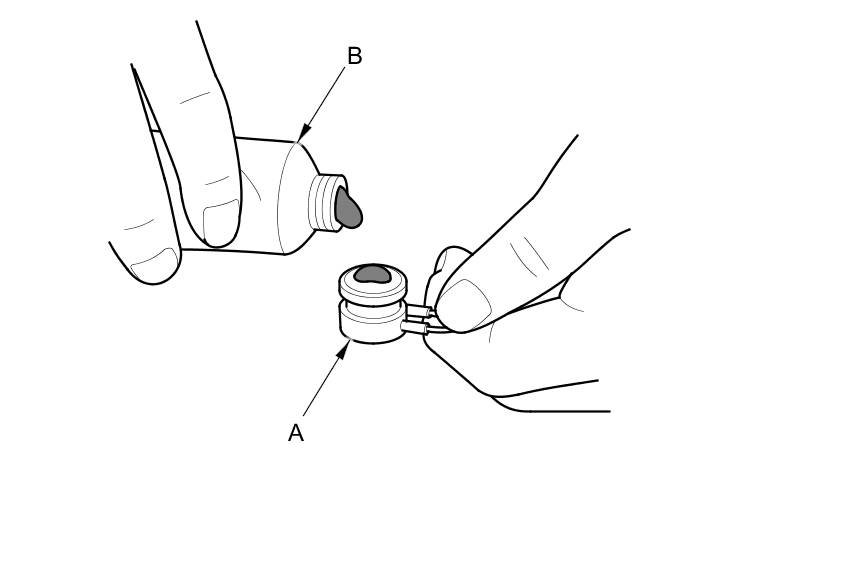 B

A