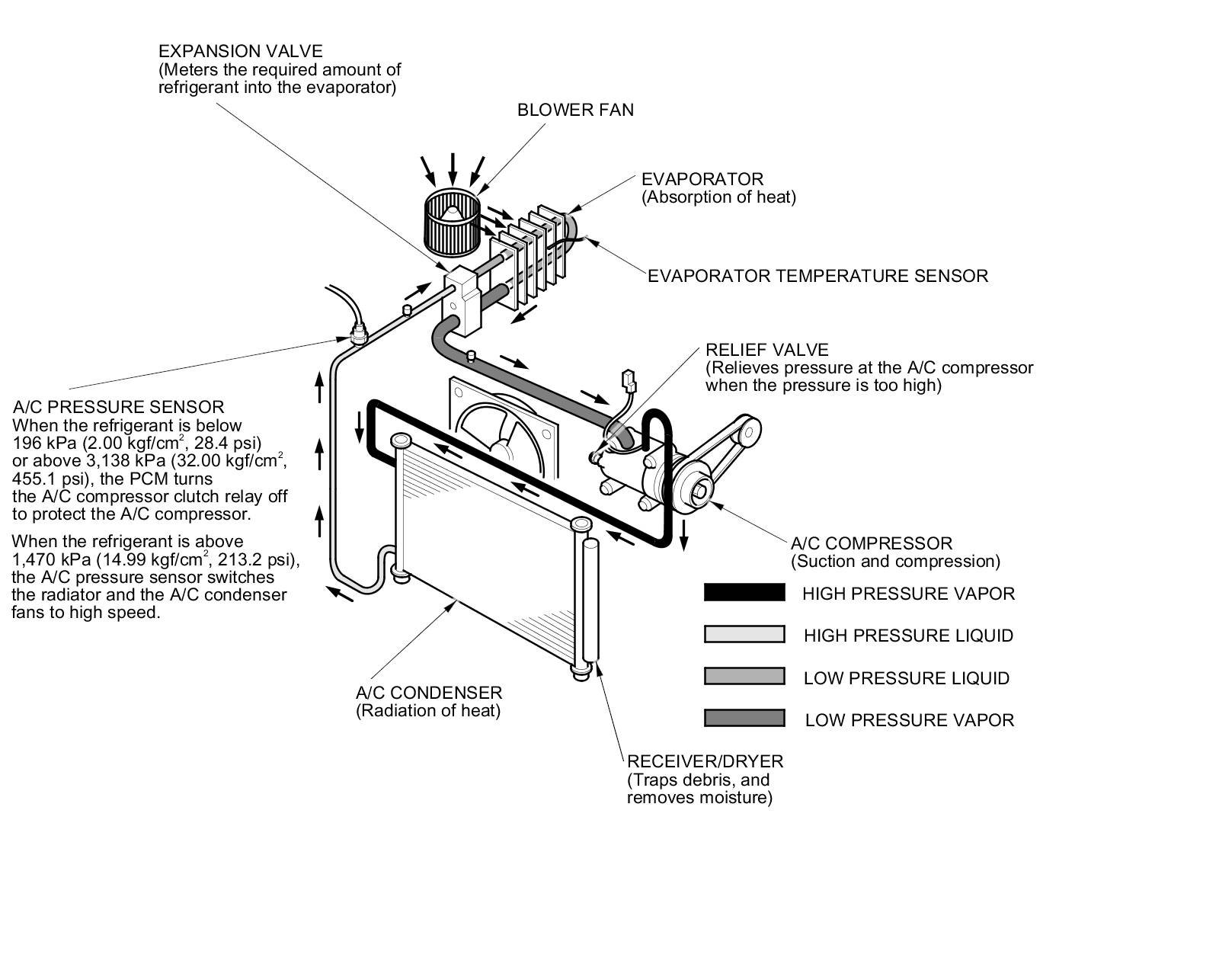 EXPANSION VALVE
(Meters the required amount of refrigerant into the evaporator)

BLOWER FAN

EVAPORATOR
(Absorption of heat)

EVAPORATOR TEMPERATURE SENSOR

RELIEF VALVE
(Relieves pressure at the A/C compressor when the pressure is too high)

A/C PRESSURE SENSOR
When the refrigerant is below 196 kPa (2.00 kgf/cm$^2$, 28.4 psi) or above 3,138 kPa (32.00 kgf/cm$^2$, 455.1 psi), the PCM turns the A/C compressor clutch relay off to protect the A/C compressor.

When the refrigerant is above 1,470 kPa (14.99 kgf/cm$^2$, 213.2 psi), the A/C pressure sensor switches the radiator and the A/C condenser fans to high speed.

A/C COMPRESSOR
(Suction and compression)

HIGH PRESSURE VAPOR

HIGH PRESSURE LIQUID

LOW PRESSURE LIQUID

LOW PRESSURE VAPOR

A/C CONDENSER
(Radiation of heat)

RECEIVER/DRYER
(Traps debris, and removes moisture)