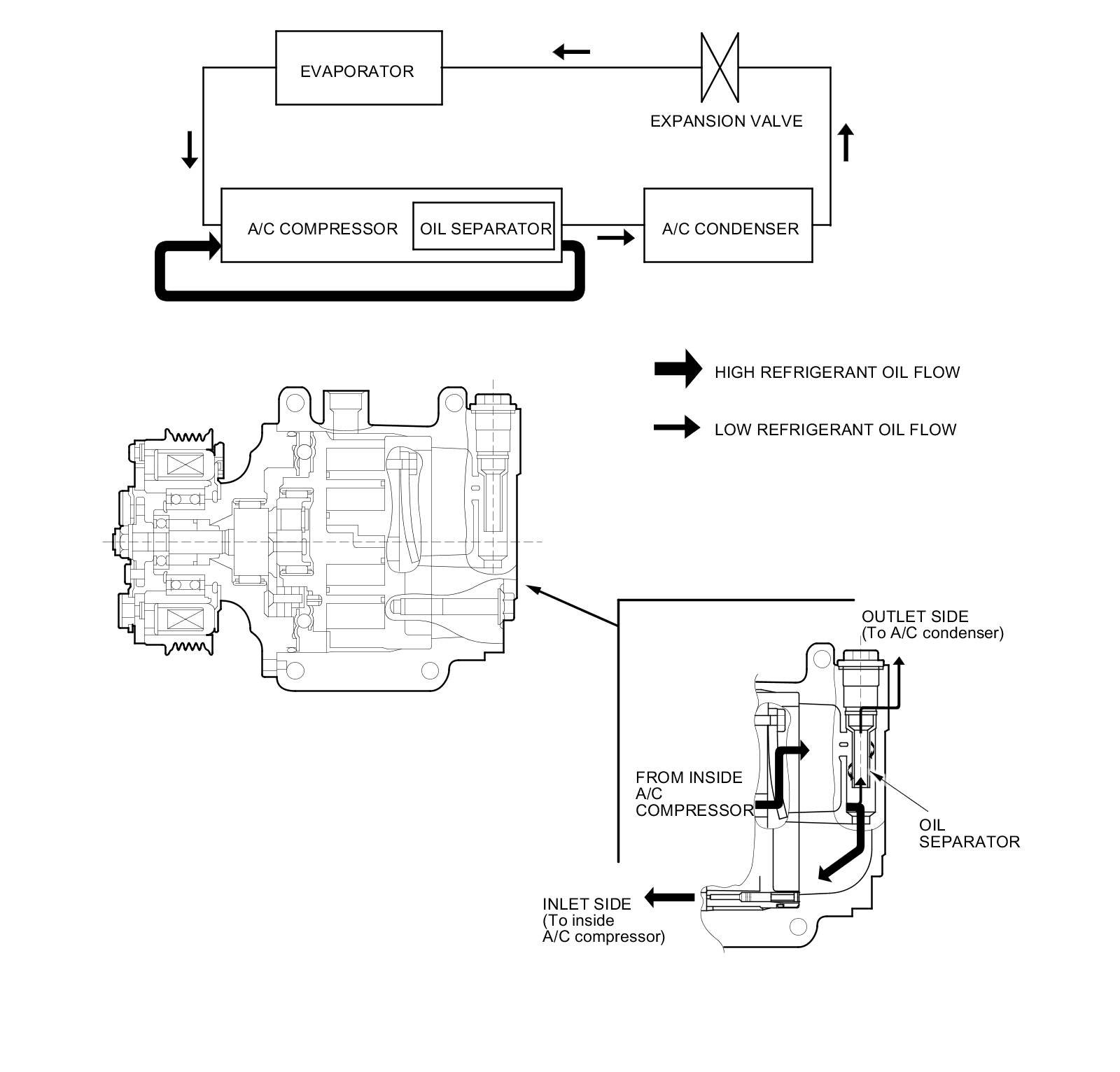 EVAPORATOR

EXPANSION VALVE

A/C COMPRESSOR

OIL SEPARATOR

A/C CONDENSER

HIGH REFRIGERANT OIL FLOW

LOW REFRIGERANT OIL FLOW

OUTLET SIDE
(To A/C condenser)

FROM INSIDE
A/C
COMPRESSOR

OIL
SEPARATOR

INLET SIDE
(To inside
A/C compressor)