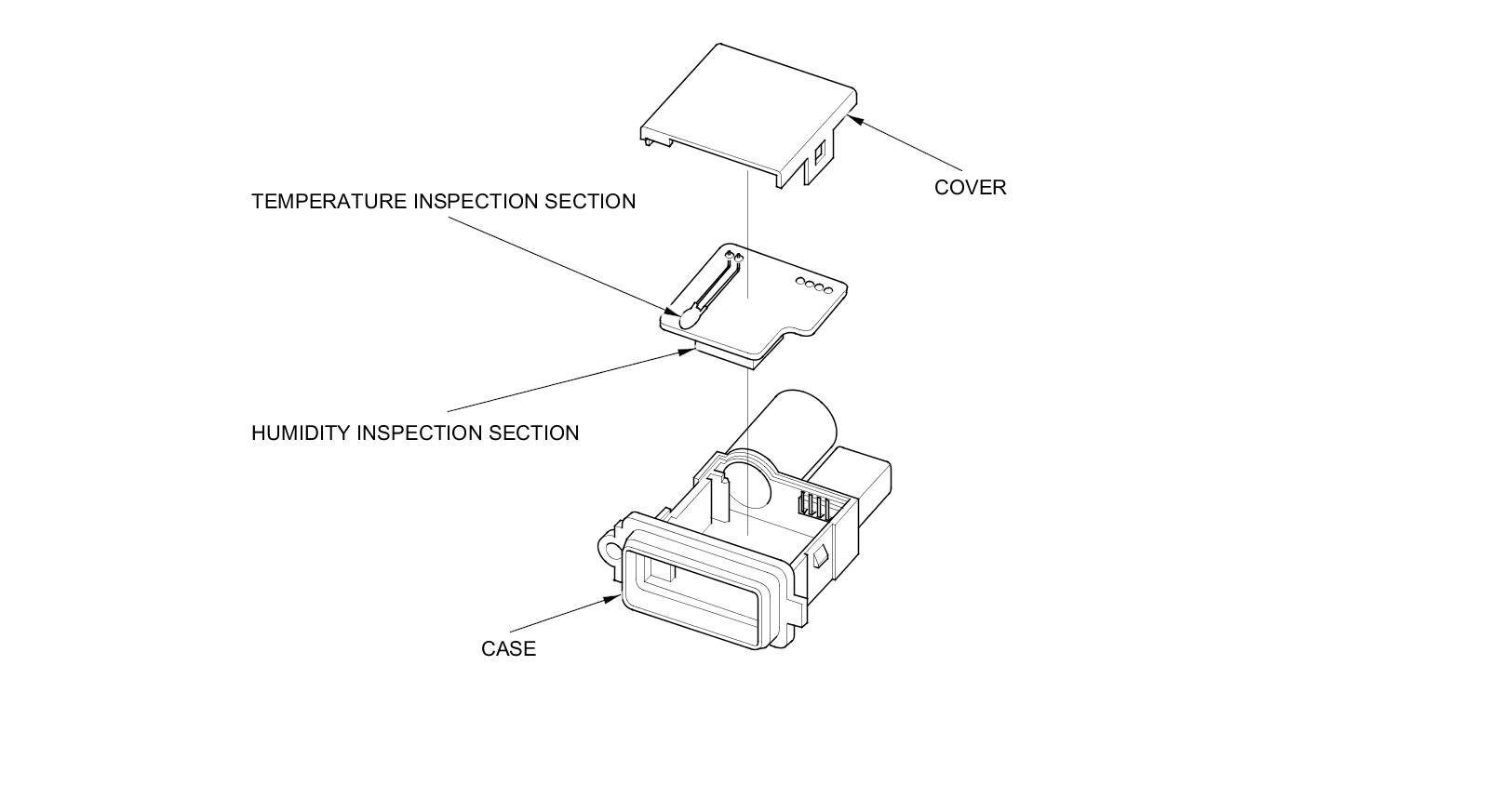 COVER

TEMPERATURE INSPECTION SECTION

HUMIDITY INSPECTION SECTION

CASE