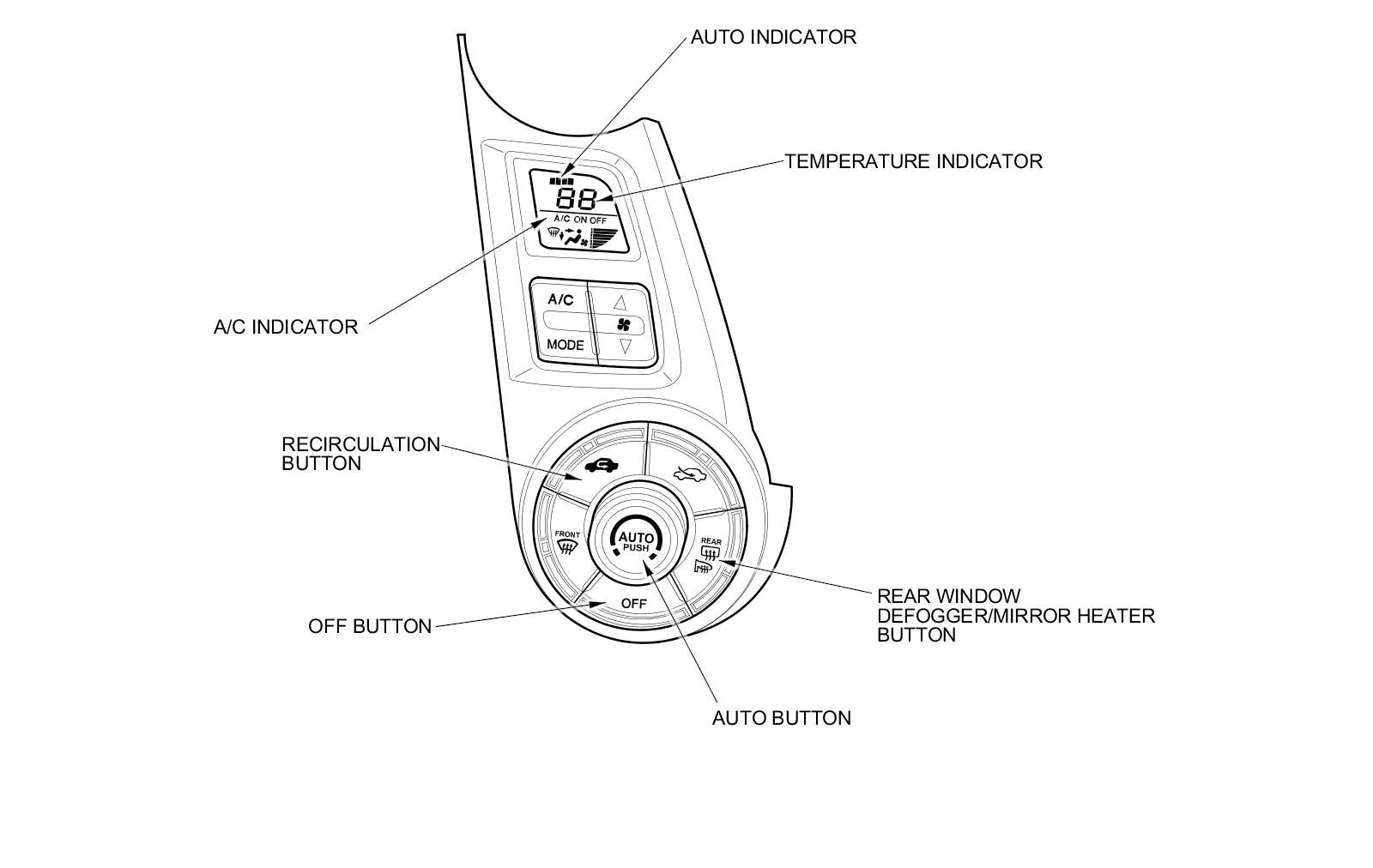 AUTO INDICATOR

TEMPERATURE INDICATOR

88

A/C ON OFF

A/C INDICATOR

A/C

MODE

RECIRCULATION BUTTON

FRONT

AUTO PUSH

REAR

OFF

OFF BUTTON

REAR WINDOW DEFOGGER/MIRROR HEATER BUTTON

AUTO BUTTON