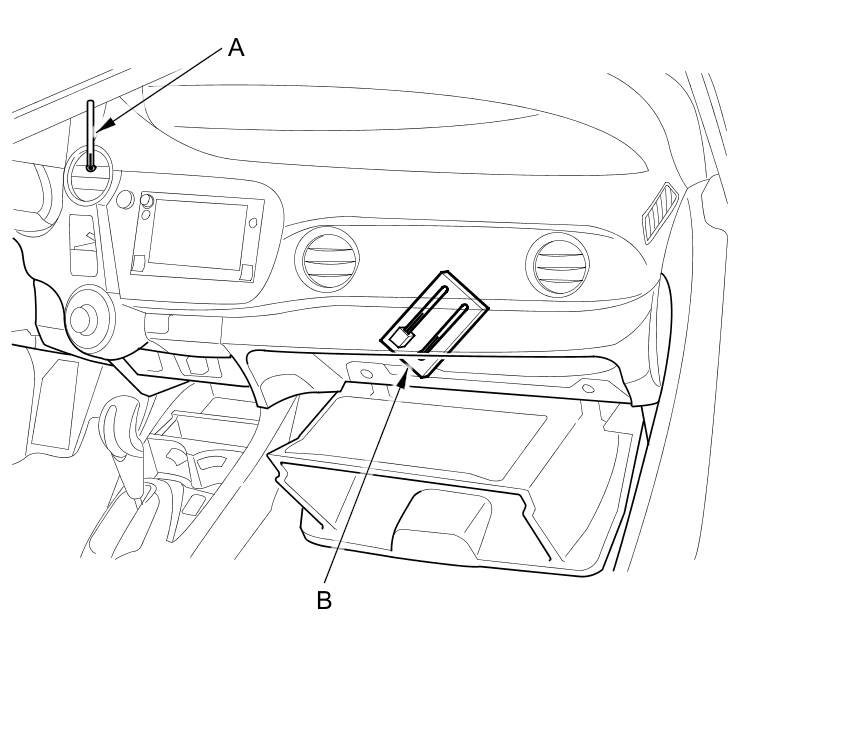 A

B