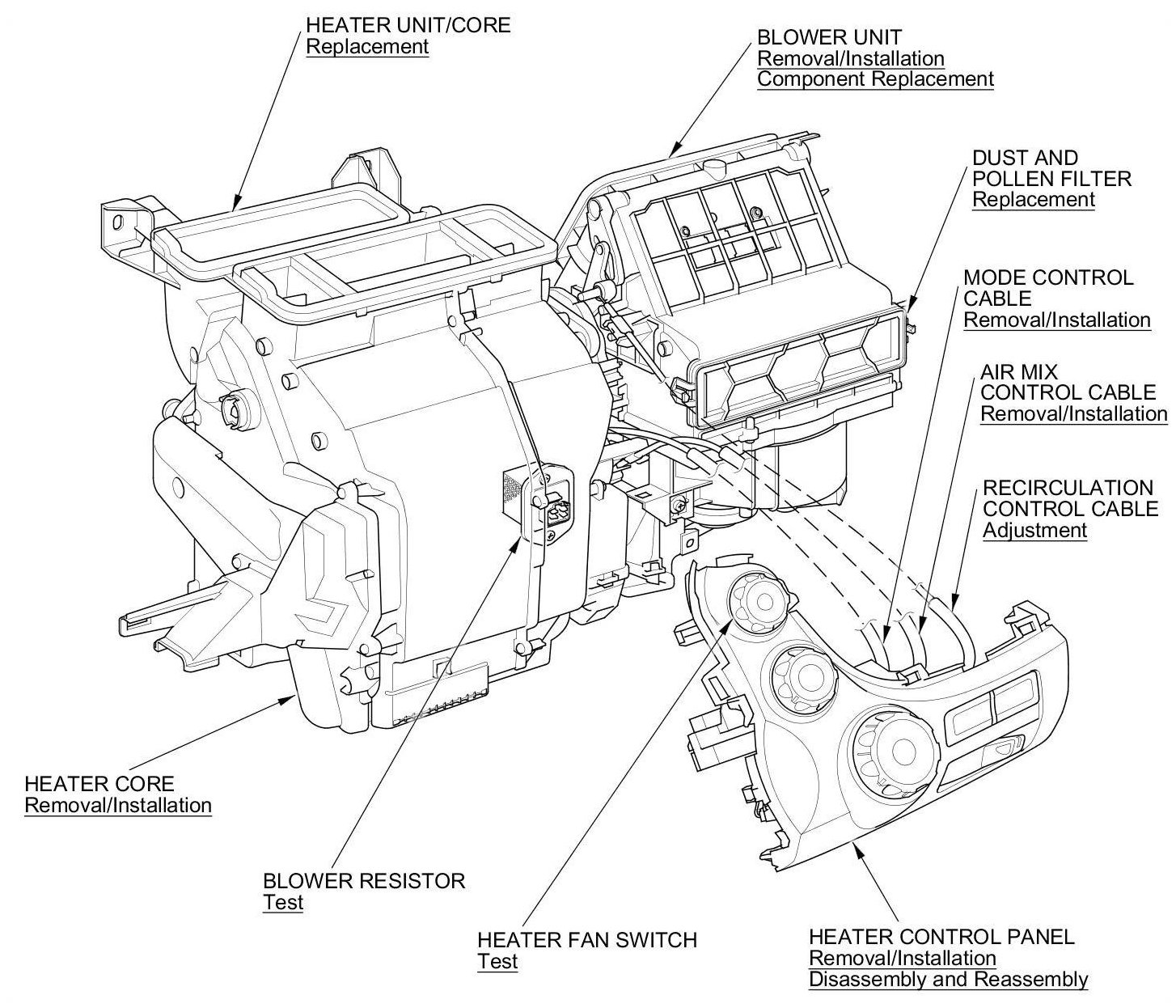 HEATER UNIT/CORE
Replacement

BLOWER UNIT
Removal/Installation
Component Replacement

DUST AND
POLLEN FILTER
Replacement

MODE CONTROL
CABLE
Removal/Installation

AIR MIX
CONTROL CABLE
Removal/Installation

RECIRCULATION
CONTROL CABLE
Adjustment

HEATER CORE
Removal/Installation

BLOWER RESISTOR
Test

HEATER FAN SWITCH
Test

HEATER CONTROL PANEL
Removal/Installation
Disassembly and Reassembly