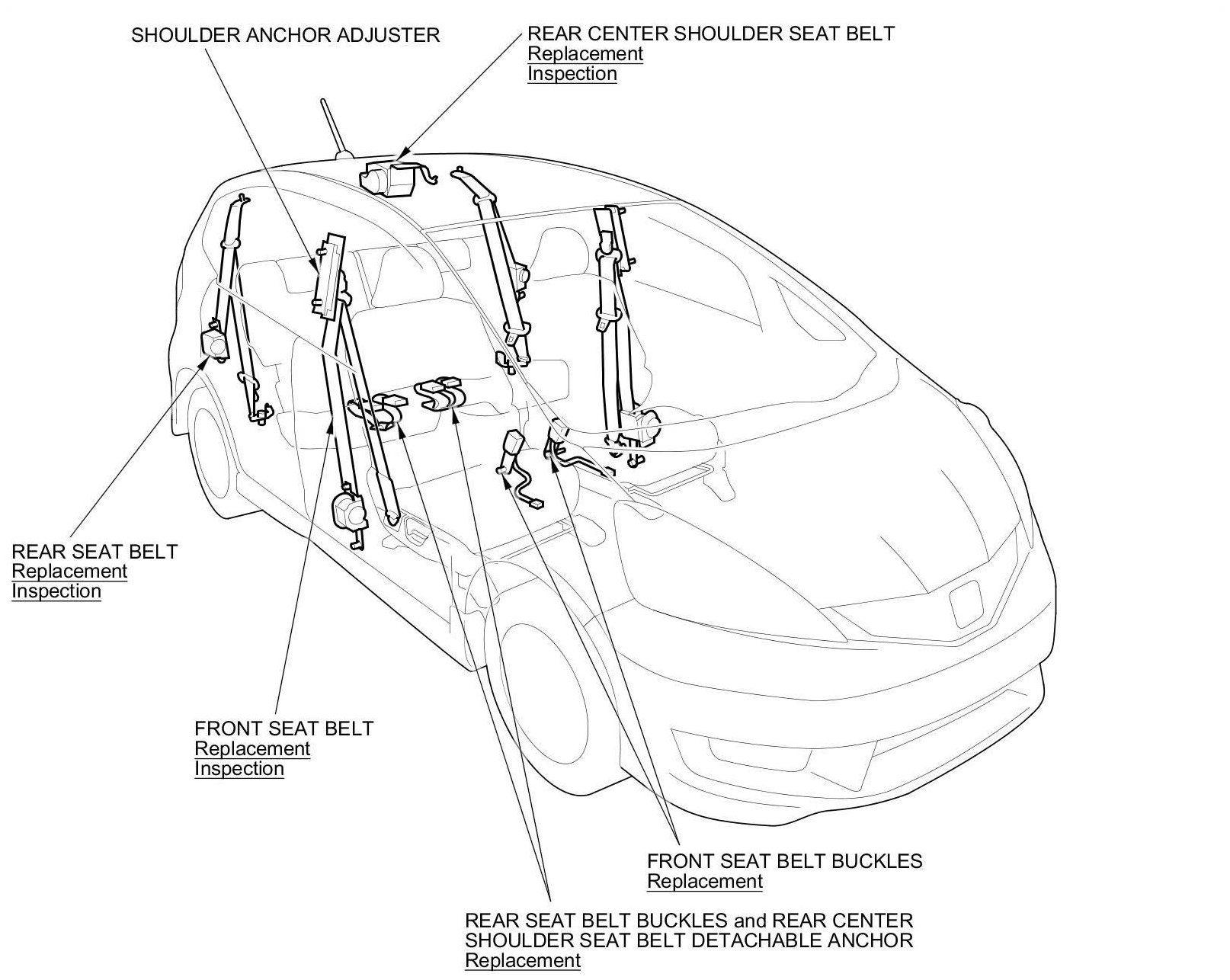 SHOULDER ANCHOR ADJUSTER

REAR CENTER SHOULDER SEAT BELT
Replacement
Inspection

REAR SEAT BELT
Replacement
Inspection

FRONT SEAT BELT
Replacement
Inspection

FRONT SEAT BELT BUCKLES
Replacement

REAR SEAT BELT BUCKLES and REAR CENTER SHOULDER SEAT BELT DETACHABLE ANCHOR
Replacement