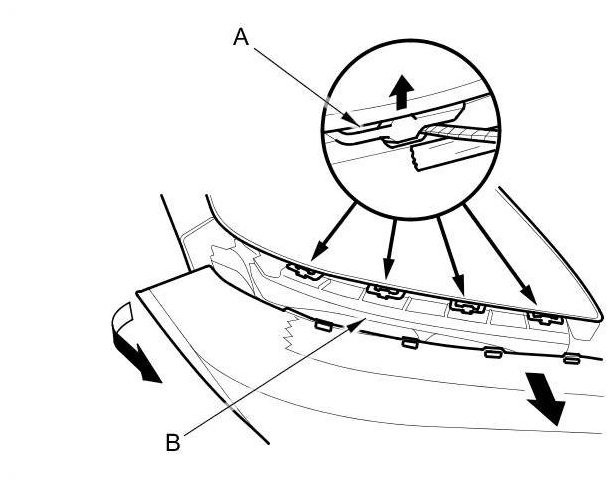 A

B