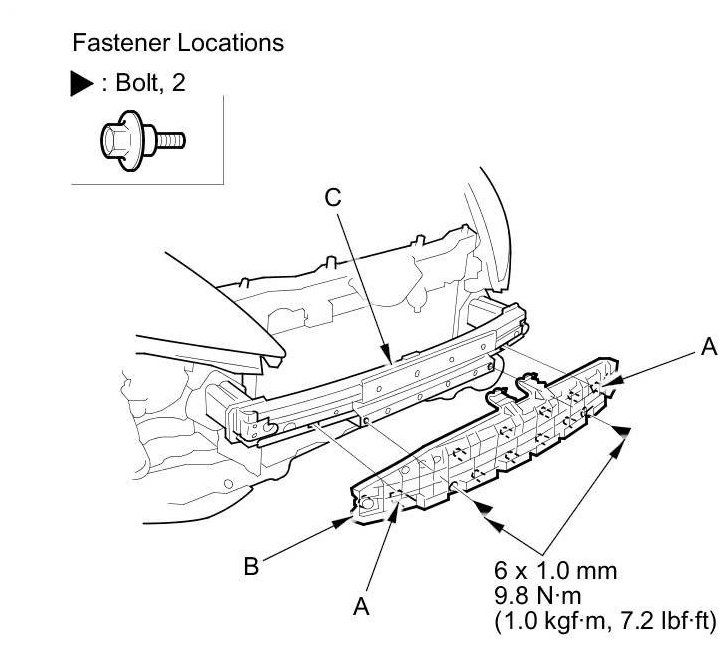 Fastener Locations

▶ : Bolt, 2

C

A

B

A

6 x 1.0 mm
9.8 N·m
(1.0 kgf·m, 7.2 lbf·ft)