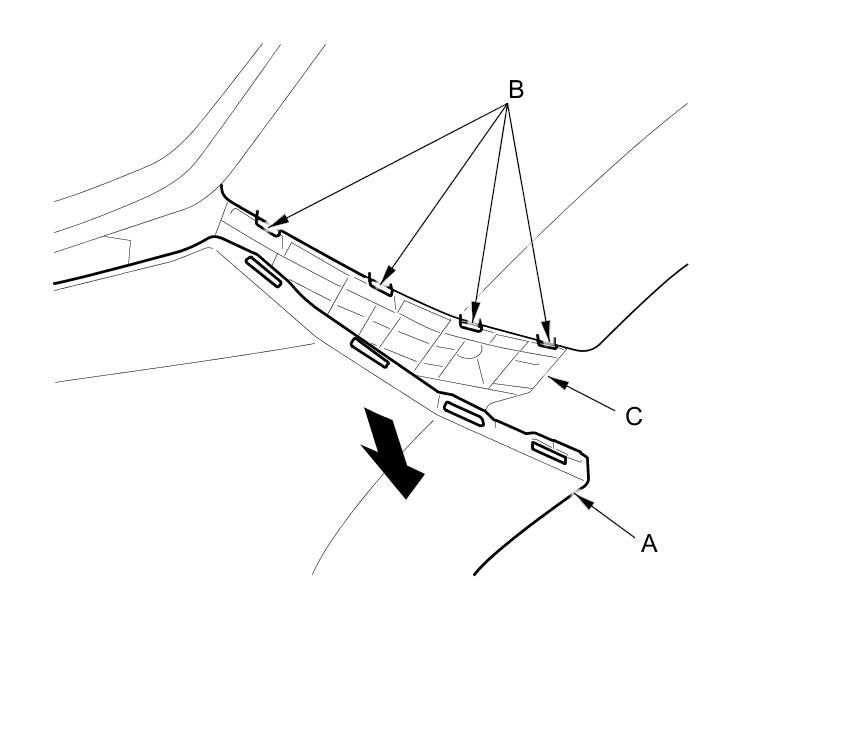 B
C
A