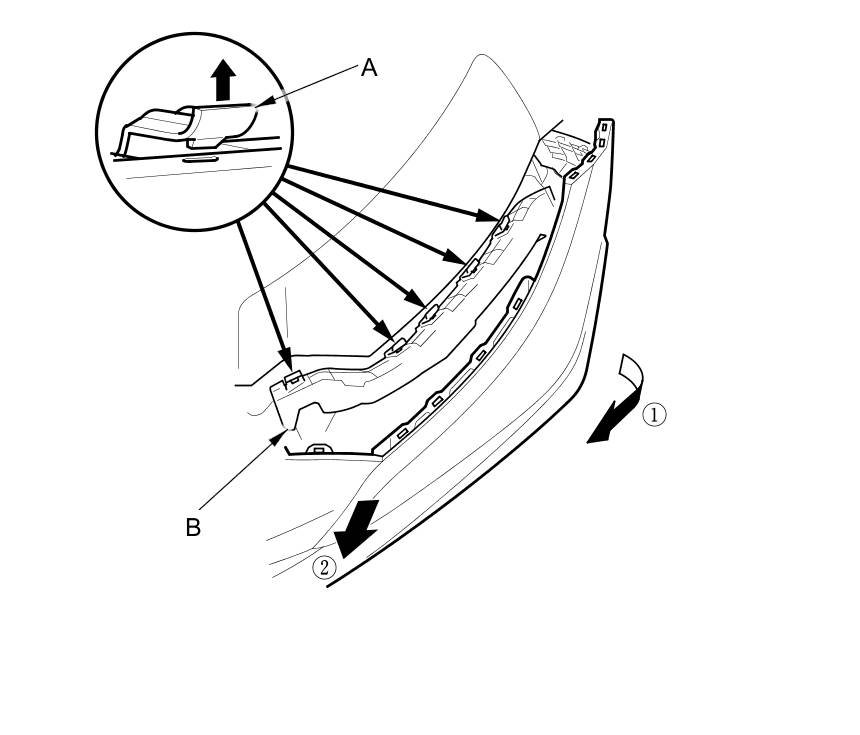 A

①

B

②