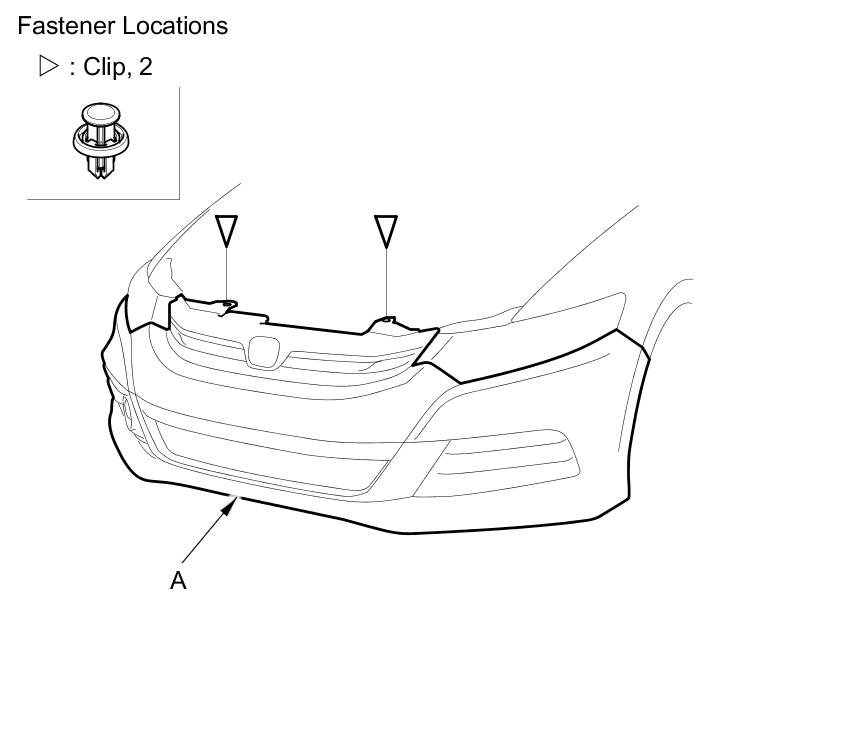 Fastener Locations

▷ : Clip, 2

A