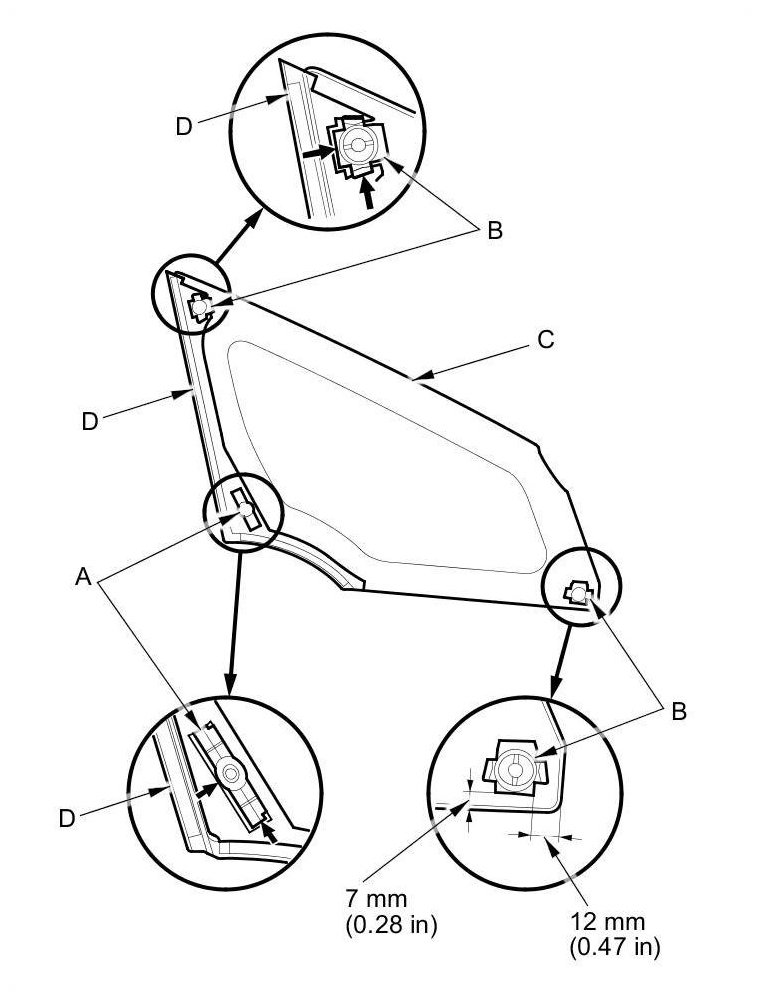 D

B

C

D

A

B

D

7 mm
(0.28 in)

12 mm
(0.47 in)