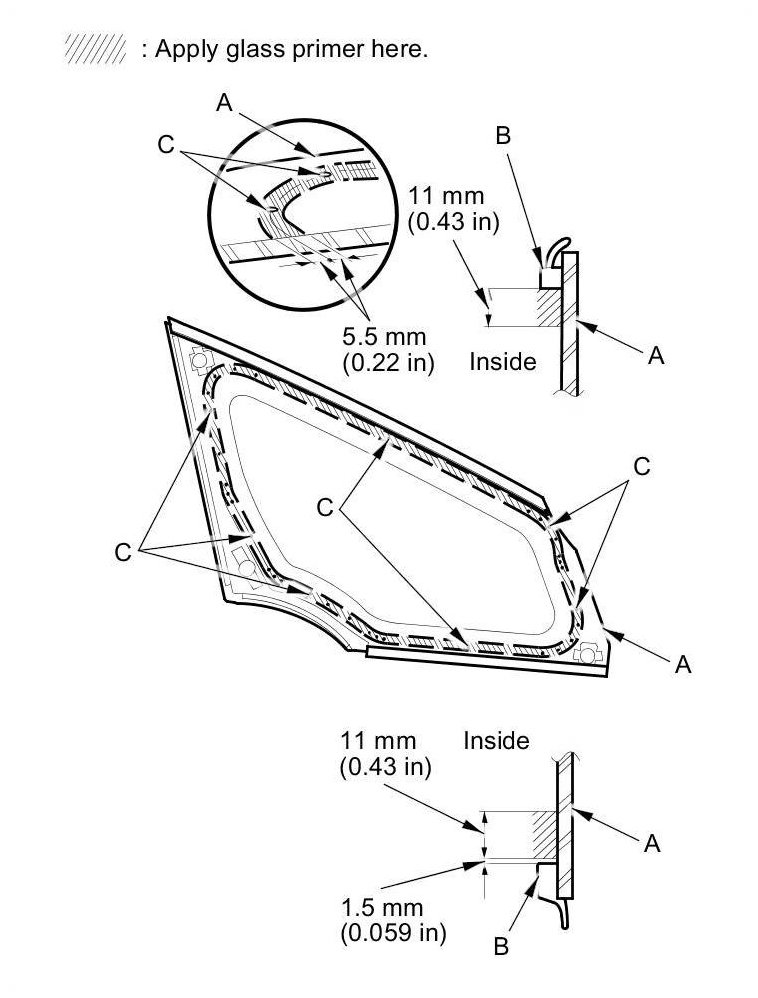 : Apply glass primer here.

A

C

B

11 mm
(0.43 in)

5.5 mm
(0.22 in)

Inside

A

C

C

C

A

11 mm
(0.43 in)

Inside

A

1.5 mm
(0.059 in)

B