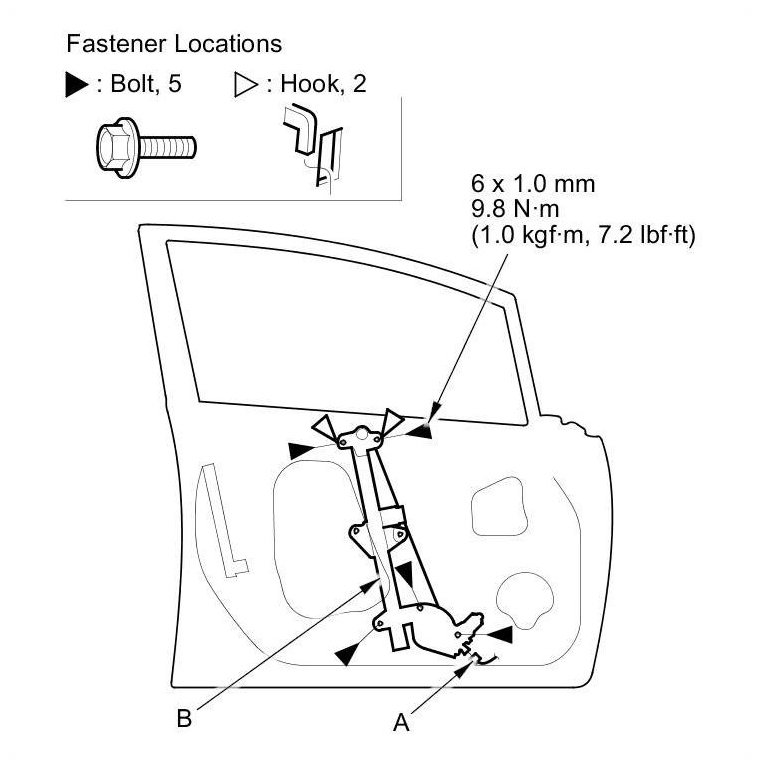 Fastener Locations

▶ : Bolt, 5 ▷ : Hook, 2

6 x 1.0 mm
9.8 N·m
(1.0 kgf·m, 7.2 lbf·ft)

B

A