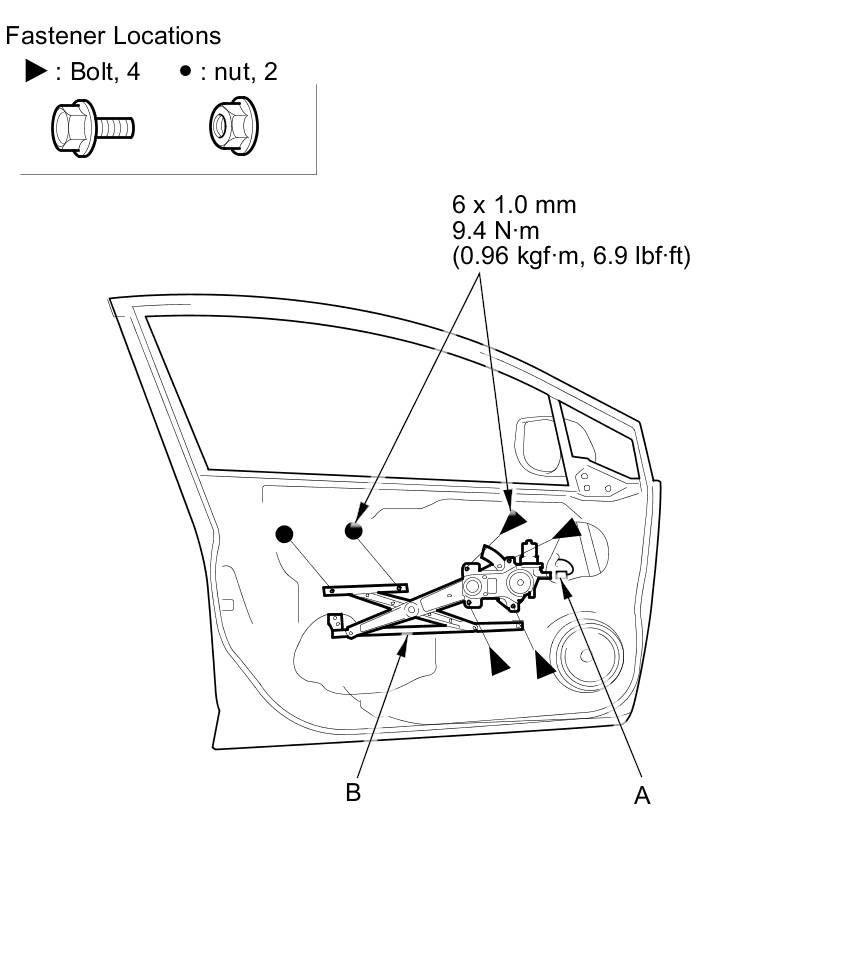 Fastener Locations

▶ : Bolt, 4 ● : nut, 2

6 x 1.0 mm
9.4 N·m
(0.96 kgf·m, 6.9 lbf·ft)

B

A