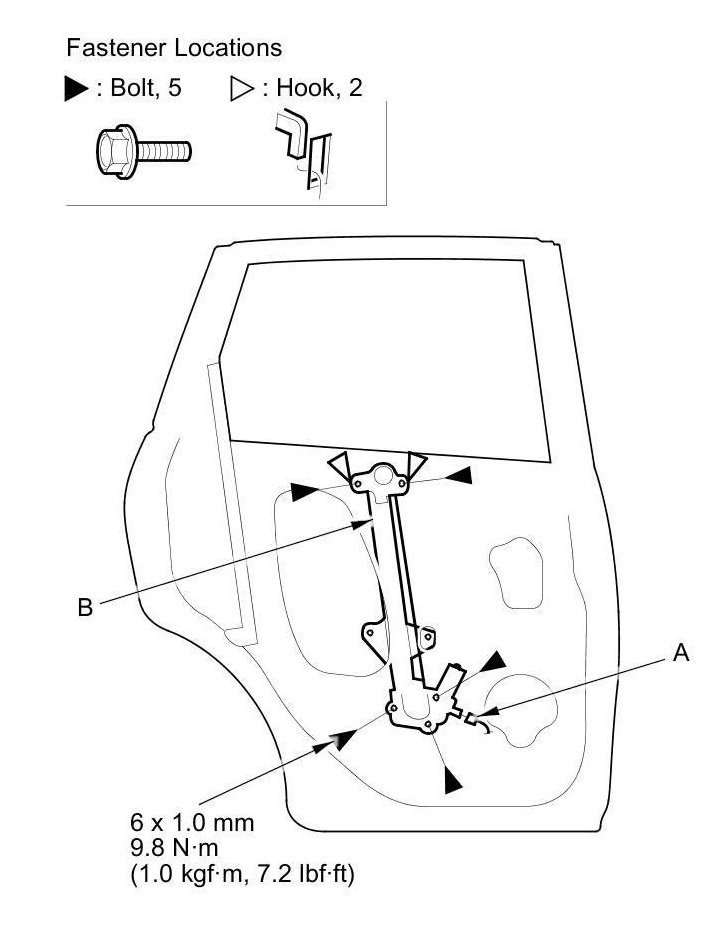 Fastener Locations

▶ : Bolt, 5 ▷ : Hook, 2

B

A

6 x 1.0 mm
9.8 N·m
(1.0 kgf·m, 7.2 lbf·ft)