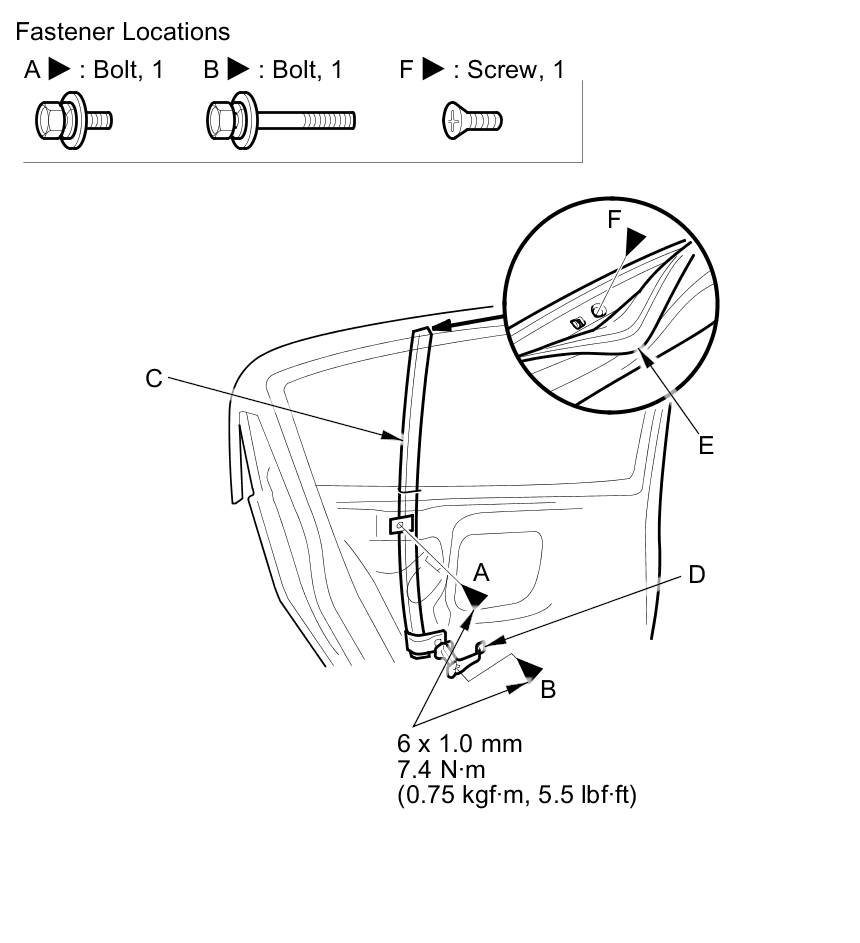 Fastener Locations

A ▶ : Bolt, 1   B ▶ : Bolt, 1   F ▶ : Screw, 1

F

C

E

A

D

B

6 x 1.0 mm
7.4 N·m
(0.75 kgf·m, 5.5 lbf·ft)